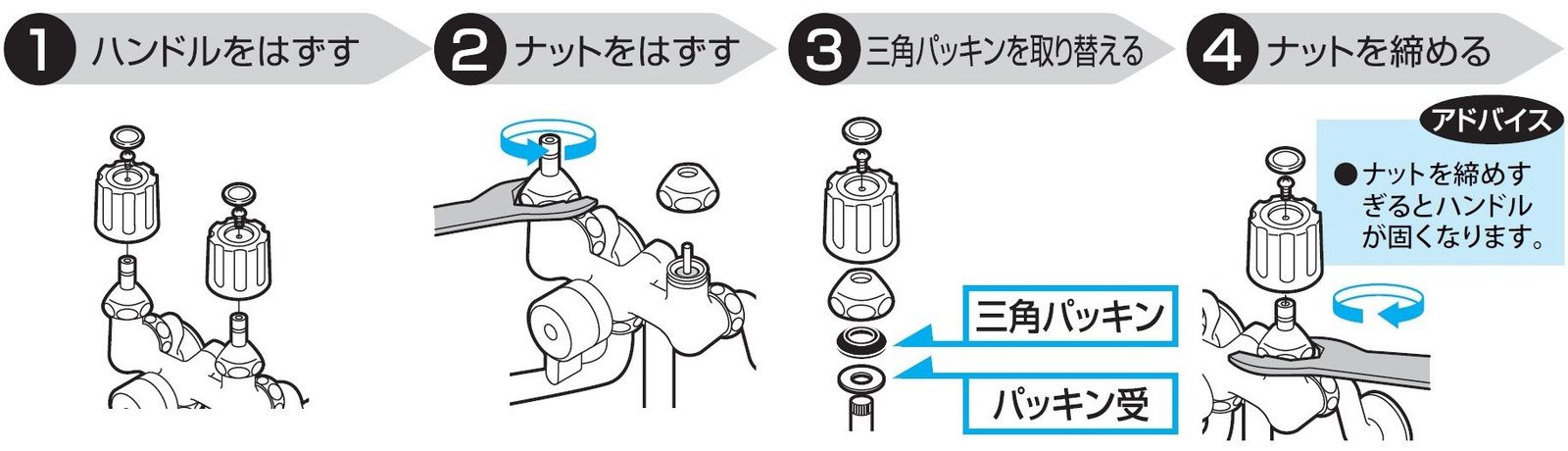 1 ハンドルをはずす

2 ナットをはずす

3 三角パッキンを取り替える

三角パッキン

パッキン受

4 ナットを締める

アドバイス

●ナットを締めすぎるとハンドルが固くなります。