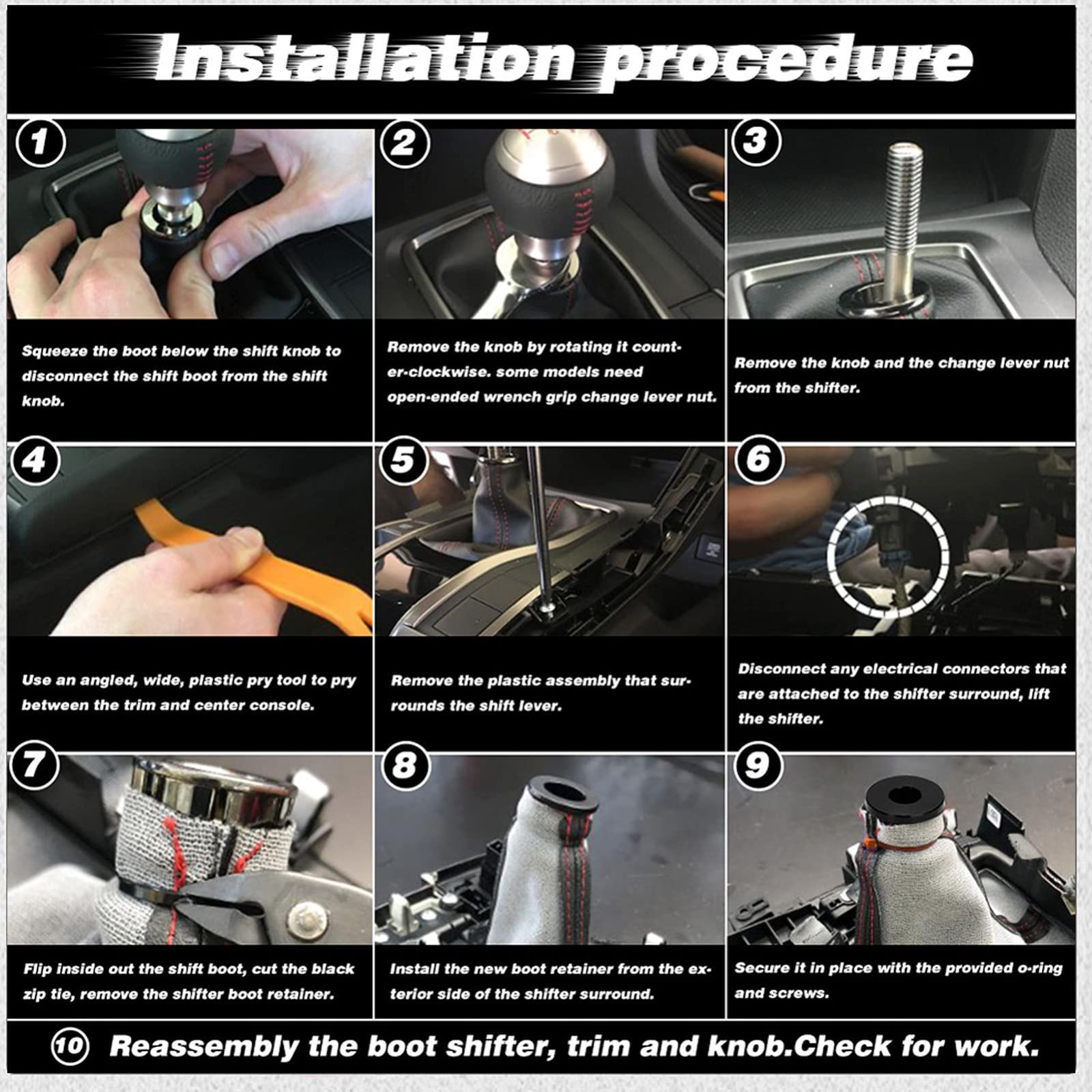 Installation procedure

1

Squeeze the boot below the shift knob to disconnect the shift boot from the shift knob.

2

Remove the knob by rotating it counter-clockwise. some models need open-ended wrench grip change lever nut.

3

Remove the knob and the change lever nut from the shifter.

4

Use an angled, wide, plastic pry tool to pry between the trim and center console.

5

Remove the plastic assembly that surrounds the shift lever.

6

Disconnect any electrical connectors that are attached to the shifter surround, lift the shifter.

7

Flip inside out the shift boot, cut the black zip tie, remove the shifter boot retainer.

8

Install the new boot retainer from the exterior side of the shifter surround.

9

Secure it in place with the provided o-ring and screws.

10 Reassembly the boot shifter, trim and knob.Check for work.