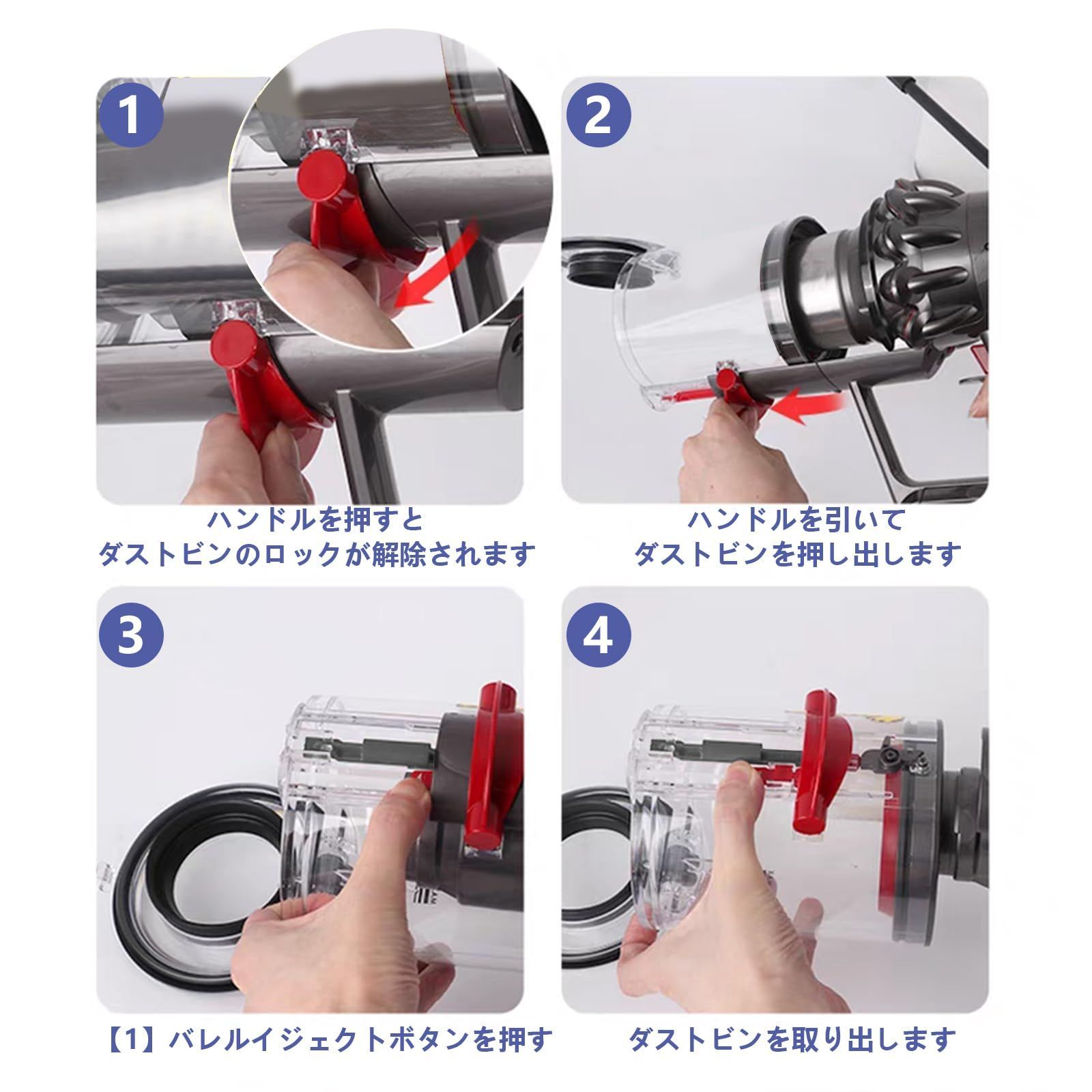 1

ハンドルを押すと
ダストビンのロックが解除されます

2

ハンドルを引いて
ダストビンを押し出します

3

【1】バレルイジェクトボタンを押す

4

ダストビンを取り出します