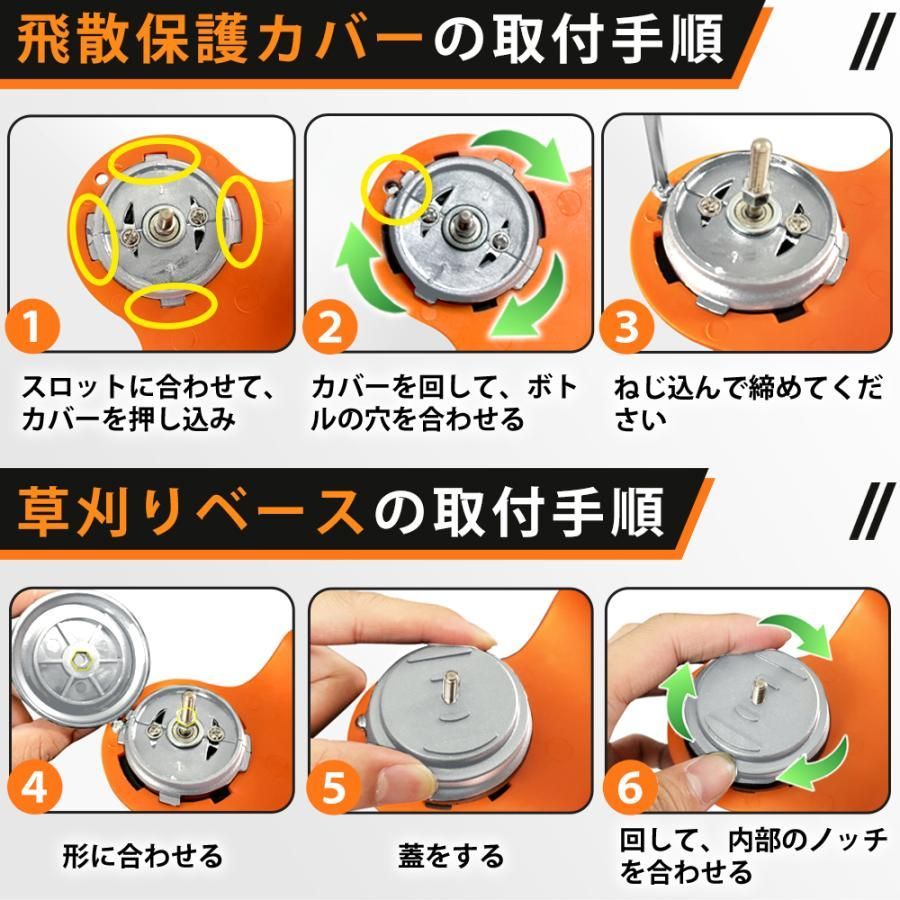 飛散保護カバーの取付手順

1
スロットに合わせて、カバーを押し込み

2
カバーを回して、ボトルの穴を合わせる

3
ねじ込んで締めてください

草刈りベースの取付手順

4
形に合わせる

5
蓋をする

6
回して、内部のノッチを合わせる