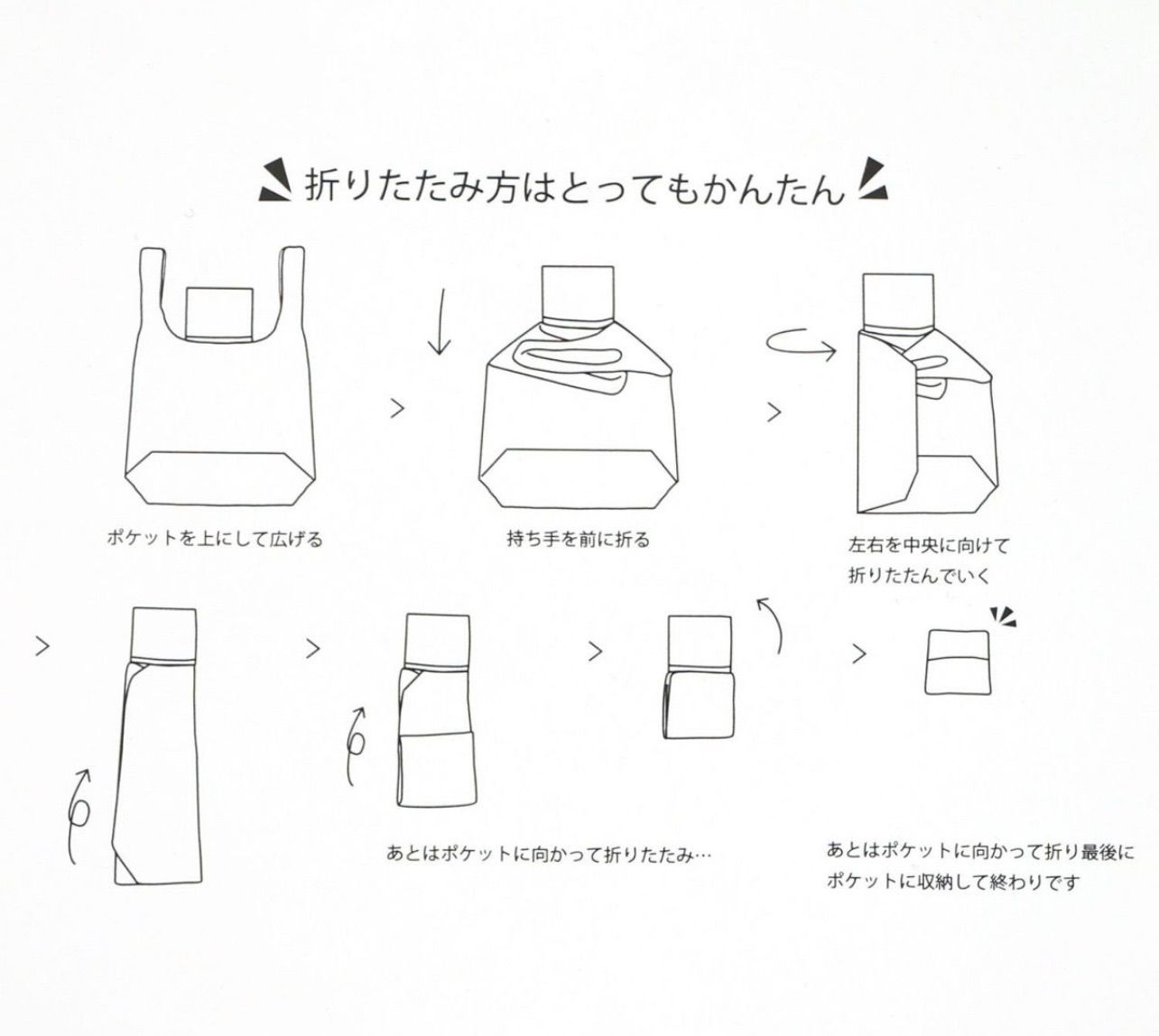 折りたたみ方はとってもかんたん

ポケットを上にして広げる

持ち手を前に折る

左右を中央に向けて折りたたんでいく

あとはポケットに向かって折りたたみ…

あとはポケットに向かって折り最後にポケットに収納して終わりです