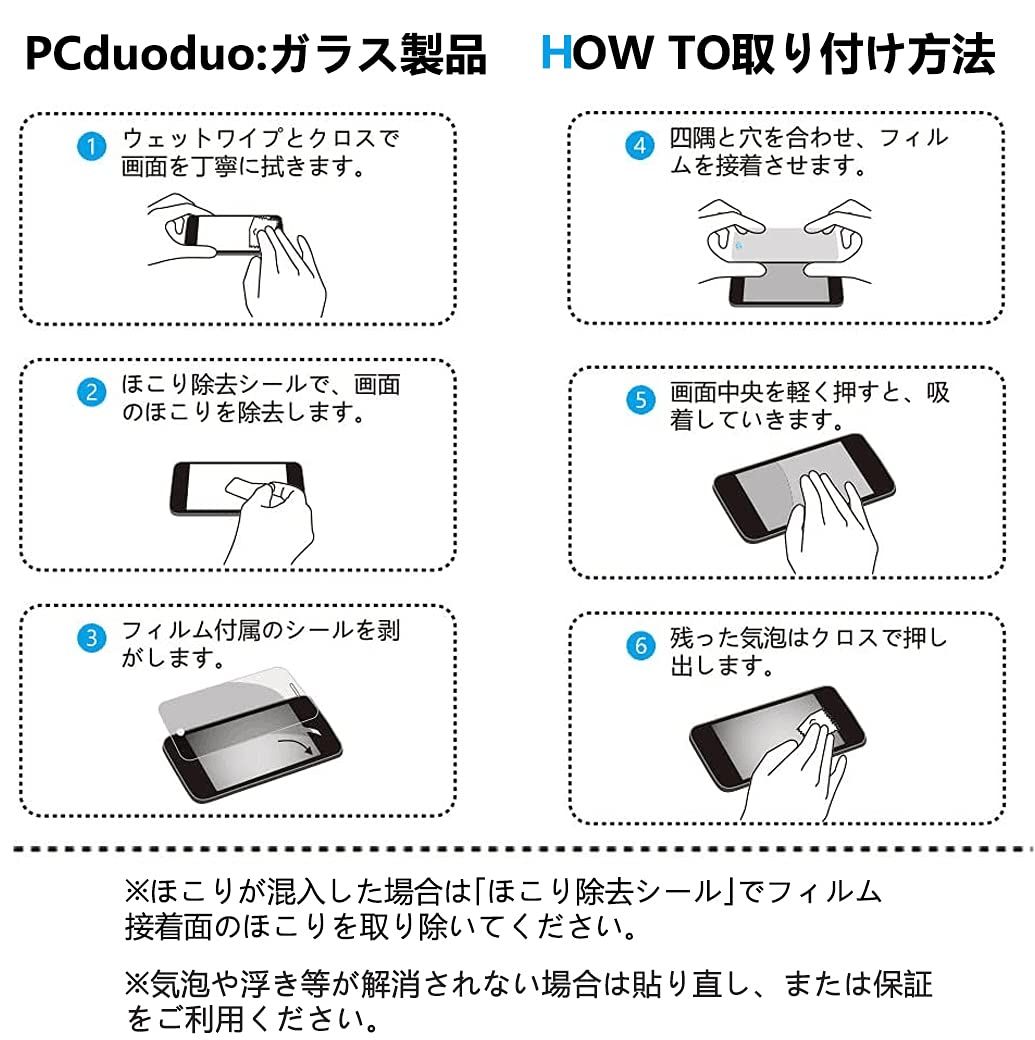 PCduoduo:ガラス製品　HOW TO取り付け方法

1 ウェットワイプとクロスで画面を丁寧に拭きます。

2 ほこり除去シールで、画面のほこりを除去します。

3 フィルム付属のシールを剥がします。

4 四隅と穴を合わせ、フィルムを接着させます。

5 画面中央を軽く押すと、吸着していきます。

6 残った気泡はクロスで押し出します。

※ほこりが混入した場合は「ほこり除去シール」でフィルム接着面のほこりを取り除いてください。

※気泡や浮き等が解消されない場合は貼り直し、または保証をご利用ください。