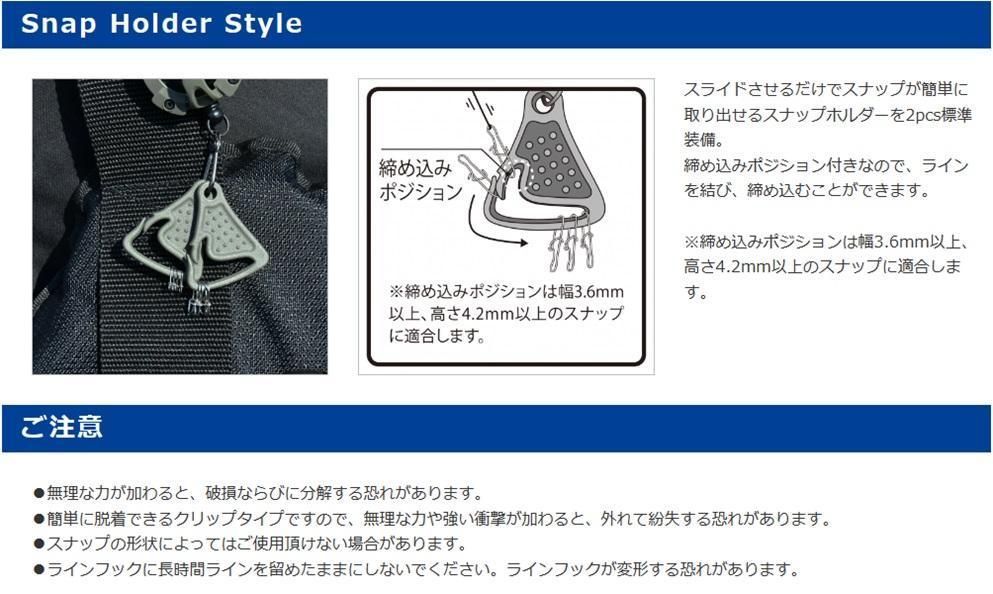 Snap Holder Style

締め込み
ポジション

※締め込みポジションは幅3.6mm以上、高さ4.2mm以上のスナップに適合します。

スライドさせるだけでスナップが簡単に取り出せるスナップホルダーを2pcs標準装備。
締め込みポジション付きなので、ラインを結び、締め込むことができます。

※締め込みポジションは幅3.6mm以上、高さ4.2mm以上のスナップに適合します。

ご注意

●無理な力が加わると、破損ならびに分解する恐れがあります。
●簡単に脱着できるクリップタイプですので、無理な力や強い衝撃が加わると、外れて紛失する恐れがあります。
●スナップの形状によってはご使用頂けない場合があります。
●ラインフックに長時間ラインを留めたままにしないでください。ラインフックが変形する恐れがあります。