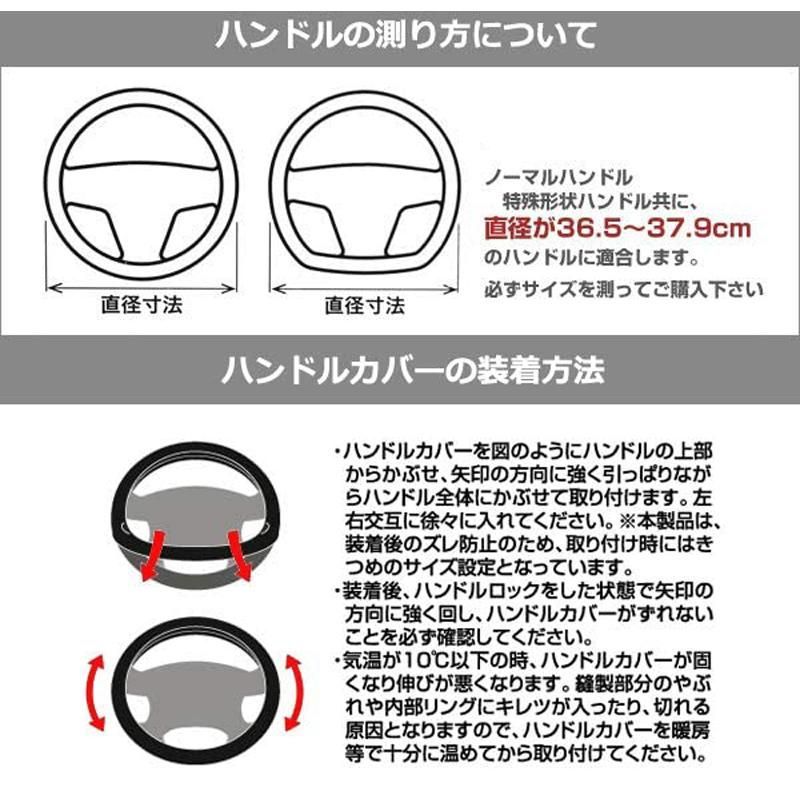 ハンドルの測り方について

直径寸法

直径寸法

ノーマルハンドル
特殊形状ハンドル共に、
直径が36.5～37.9cm
のハンドルに適合します。
必ずサイズを測ってご購入下さい

ハンドルカバーの装着方法

・ハンドルカバーを図のようにハンドルの上部からかぶせ、矢印の方向に強く引っぱりながらハンドル全体にかぶせて取り付けます。左右交互に徐々に入れてください。※本製品は、装着後のズレ防止のため、取り付け時にはきつめのサイズ設定となっています。
・装着後、ハンドルロックをした状態で矢印の方向に強く回し、ハンドルカバーがずれないことを必ず確認してください。
・気温が10℃以下の時、ハンドルカバーが固くなり伸びが悪くなります。縫製部分のやぶれや内部リングにキレツが入ったり、切れる原因となりますので、ハンドルカバーを暖房等で十分に温めてから取り付けてください。