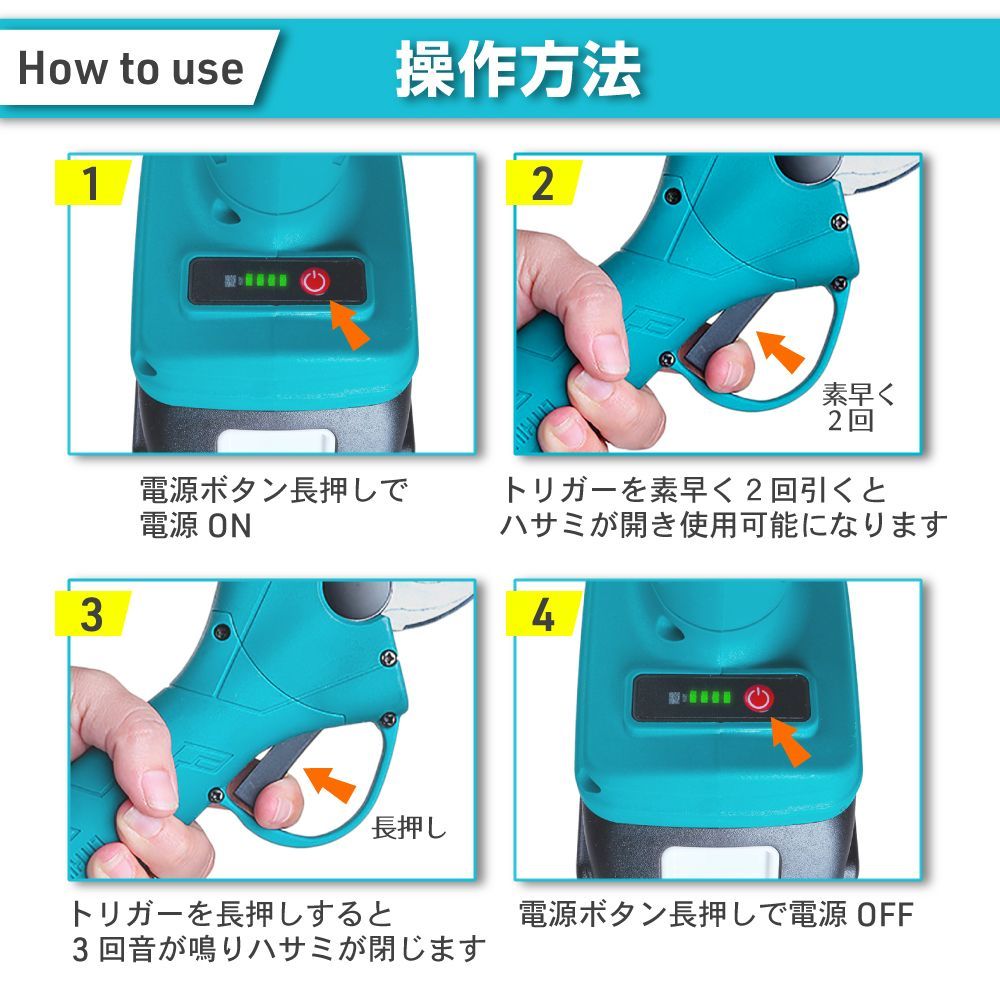 How to use

操作方法

1

電源ボタン長押しで
電源 ON

2

素早く
2回

トリガーを素早く2回引くと
ハサミが開き使用可能になります

3

長押し

トリガーを長押しすると
3回音が鳴りハサミが閉じます

4

電源ボタン長押しで電源 OFF