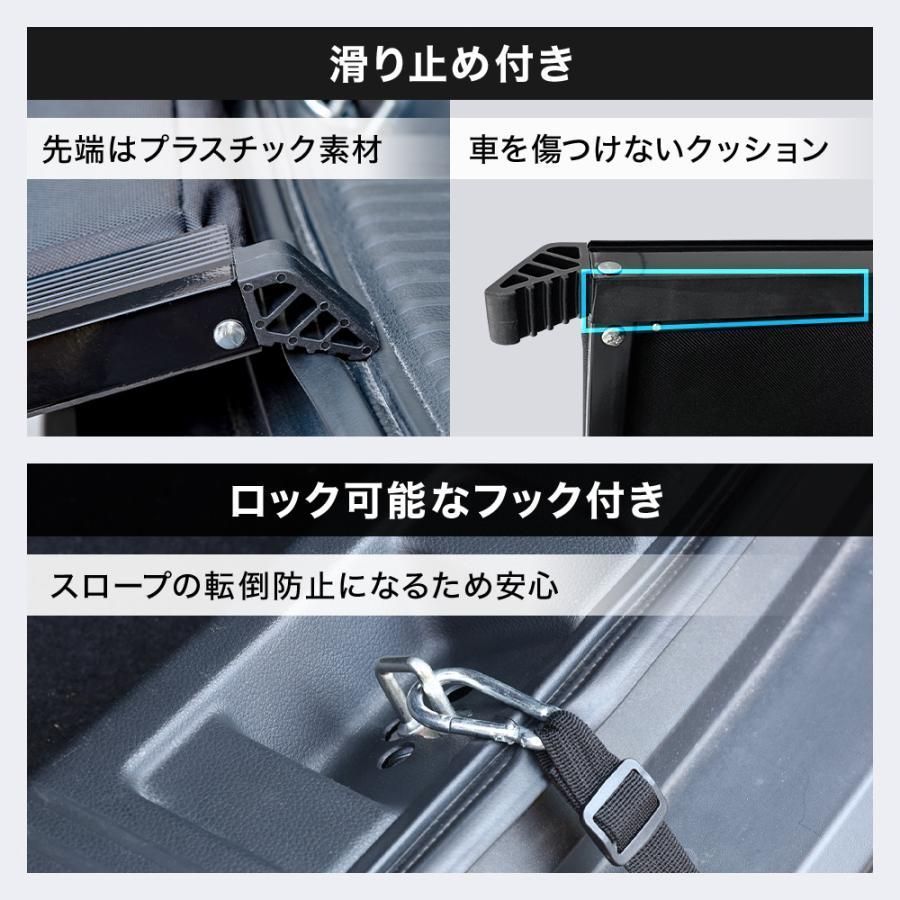 滑り止め付き

先端はプラスチック素材

車を傷つけないクッション

ロック可能なフック付き

スロープの転倒防止になるため安心