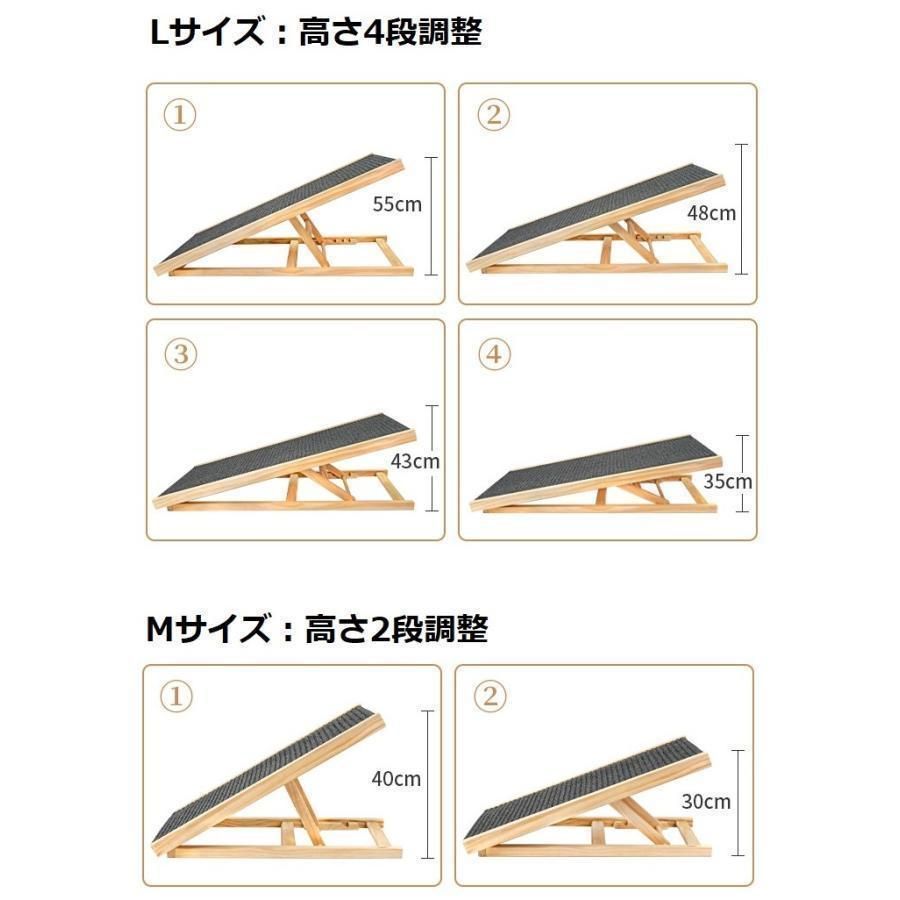 Lサイズ：高さ4段調整

①

55cm

②

48cm

③

43cm

④

35cm

Mサイズ：高さ2段調整

①

40cm

②

30cm