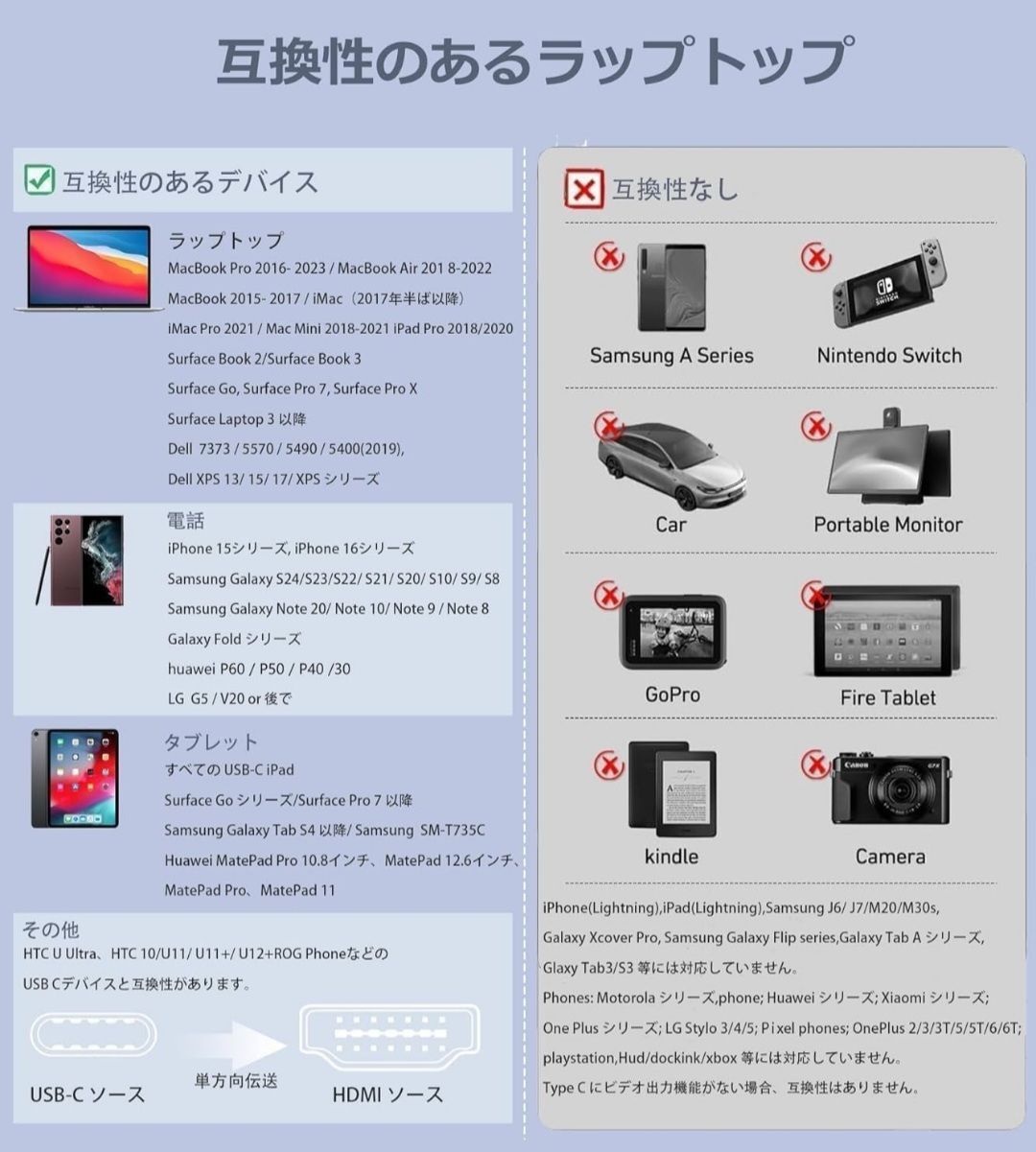 互換性のあるラップトップ

互換性のあるデバイス

ラップトップ
MacBook Pro 2016- 2023 / MacBook Air 201 8-2022
MacBook 2015- 2017 / iMac（2017年半ば以降）
iMac Pro 2021 / Mac Mini 2018-2021 iPad Pro 2018/2020
Surface Book 2/Surface Book 3
Surface Go, Surface Pro 7, Surface Pro X
Surface Laptop 3 以降
Dell 7373 / 5570 / 5490 / 5400(2019),
Dell XPS 13/ 15/ 17/ XPS シリーズ

電話
iPhone 15シリーズ, iPhone 16シリーズ
Samsung Galaxy S24/S23/S22/ S21/ S20/ S10/ S9/ S8
Samsung Galaxy Note 20/ Note 10/ Note 9 / Note 8
Galaxy Fold シリーズ
huawei P60 / P50 / P40 /30
LG G5 / V20 or 後で

タブレット
すべての USB-C iPad
Surface Go シリーズ/Surface Pro 7 以降
Samsung Galaxy Tab S4 以降/ Samsung SM-T735C
Huawei MatePad Pro 10.8インチ、MatePad 12.6インチ、
MatePad Pro、MatePad 11

その他
HTC U Ultra、HTC 10/U11/ U11+/ U12+ROG Phoneなどの
USB Cデバイスと互換性があります。

USB-C ソース
単方向伝送
HDMI ソース

互換性なし

Samsung A Series
Nintendo Switch
Car
Portable Monitor
GoPro
Fire Tablet
kindle
Camera

iPhone(Lightning),iPad(Lightning),Samsung J6/ J7/M20/M30s,
Galaxy Xcover Pro, Samsung Galaxy Flip series,Galaxy Tab A シリーズ,
Glaxy Tab3/S3 等には対応していません。
Phones: Motorola シリーズ,phone; Huawei シリーズ; Xiaomi シリーズ;
One Plus シリーズ; LG Stylo 3/4/5; Pixel phones; OnePlus 2/3/3T/5/5T/6/6T;
playstation,Hud/dockink/xbox 等には対応していません。
Type C にビデオ出力機能がない場合、互換性はありません。