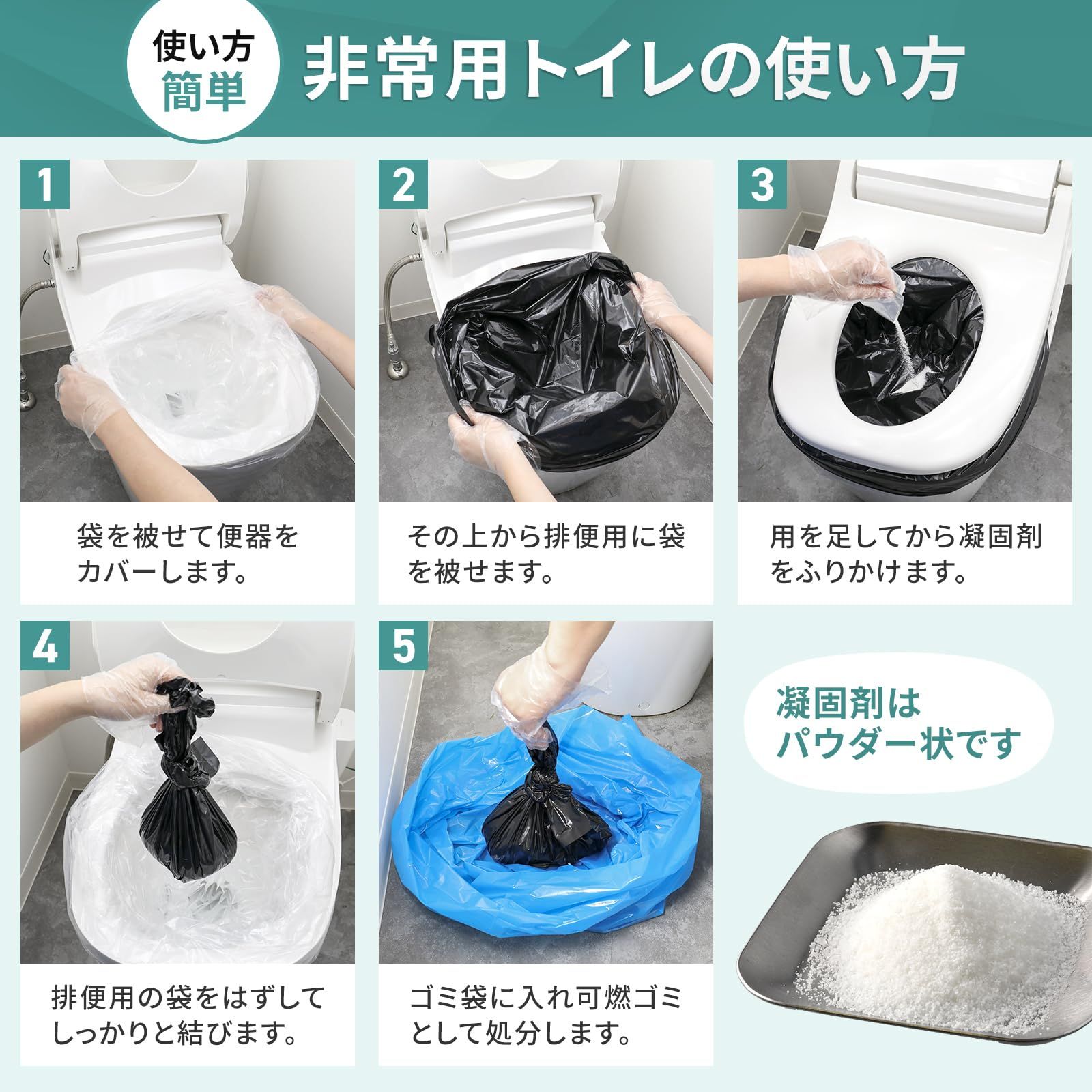 使い方
簡単

非常用トイレの使い方

1

袋を被せて便器をカバーします。

2

その上から排便用に袋を被せます。

3

用を足してから凝固剤をふりかけます。

4

排便用の袋をはずしてしっかりと結びます。

5

ゴミ袋に入れ可燃ゴミとして処分します。

凝固剤はパウダー状です