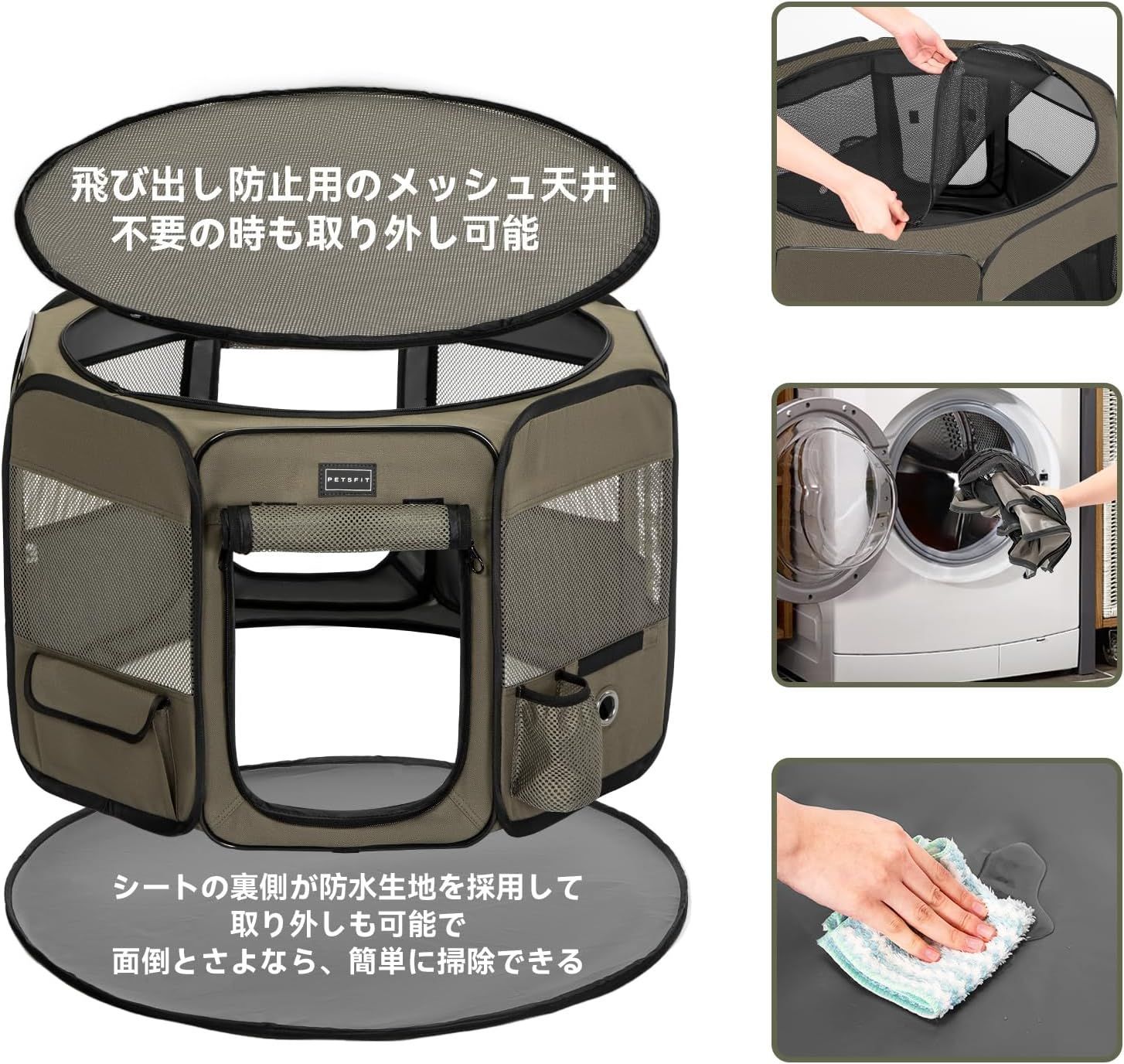 飛び出し防止用のメッシュ天井
不要の時も取り外し可能

PETSFIT

シートの裏側が防水生地を採用して
取り外しも可能で
面倒とさよなら、簡単に掃除できる