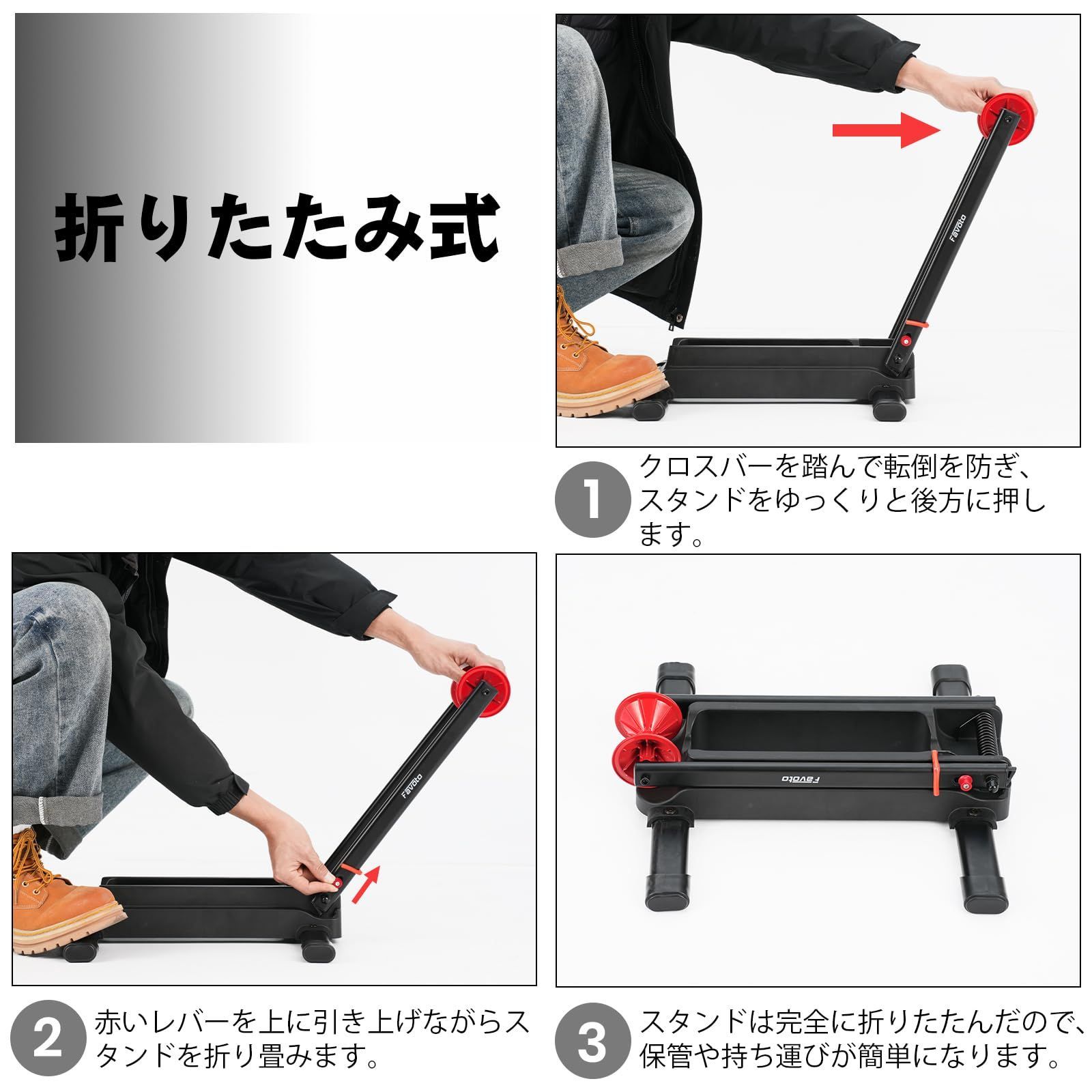 折りたたみ式

Favoto

1 クロスバーを踏んで転倒を防ぎ、スタンドをゆっくりと後方に押します。

Favoto

Favoto

2 赤いレバーを上に引き上げながらスタンドを折り畳みます。

3 スタンドは完全に折りたたんだので、保管や持ち運びが簡単になります。