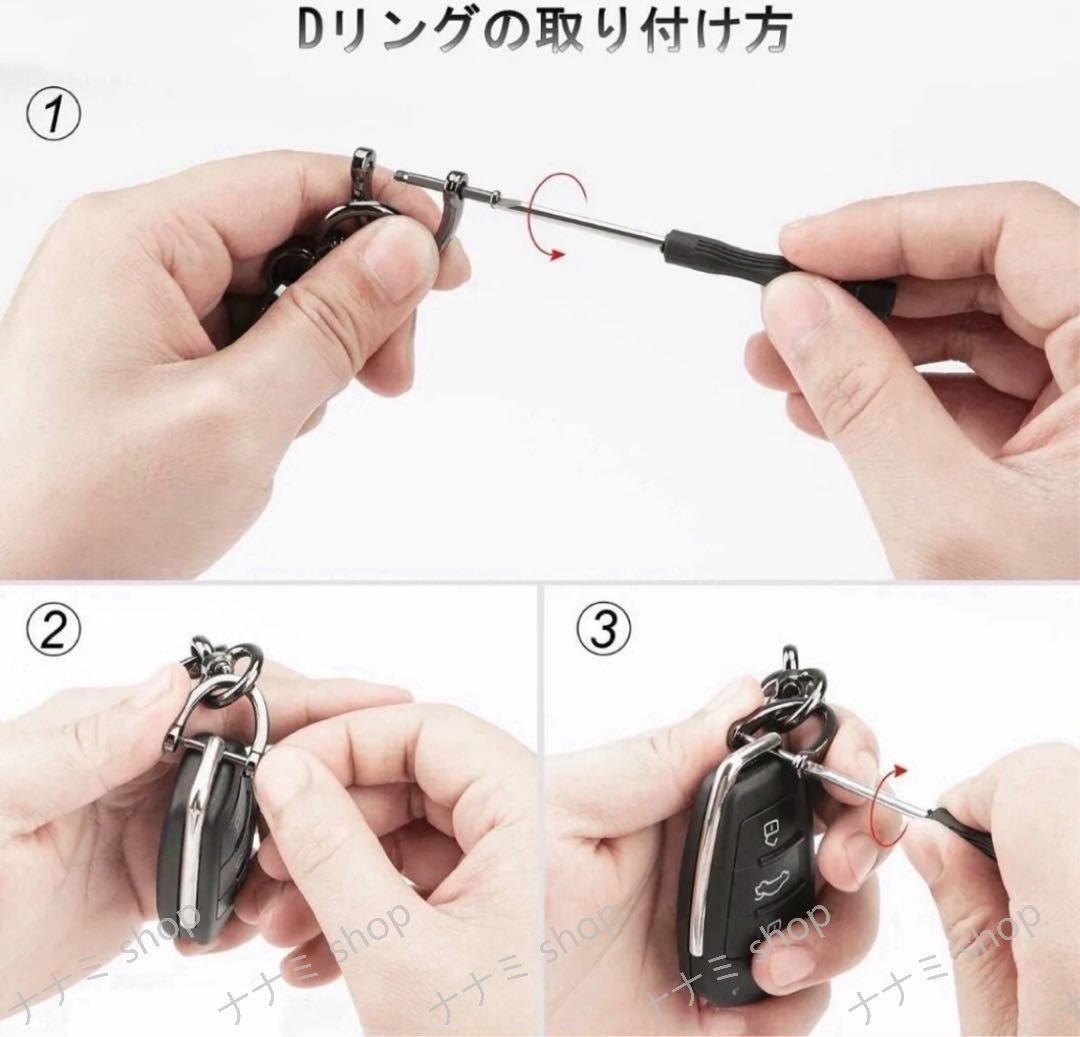 Dリングの取り付け方

①

②

③

ナナミ shop ナナミ shop ナナミ shop ナナミ shop ナナミ shop