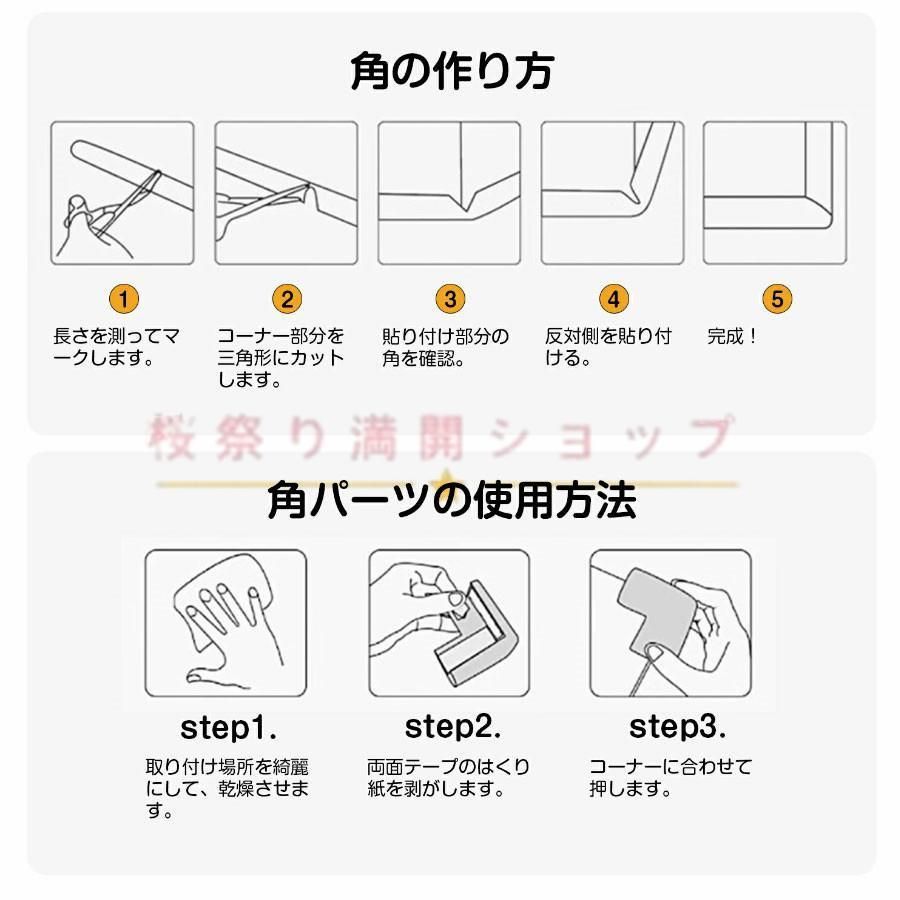 角の作り方

1
長さを測ってマークします。

2
コーナー部分を三角形にカットします。

3
貼り付け部分の角を確認。

4
反対側を貼り付ける。

5
完成！

桜祭り満開ショップ

角パーツの使用方法

step1.
取り付け場所を綺麗にして、乾燥させます。

step2.
両面テープのはくり紙を剥がします。

step3.
コーナーに合わせて押します。