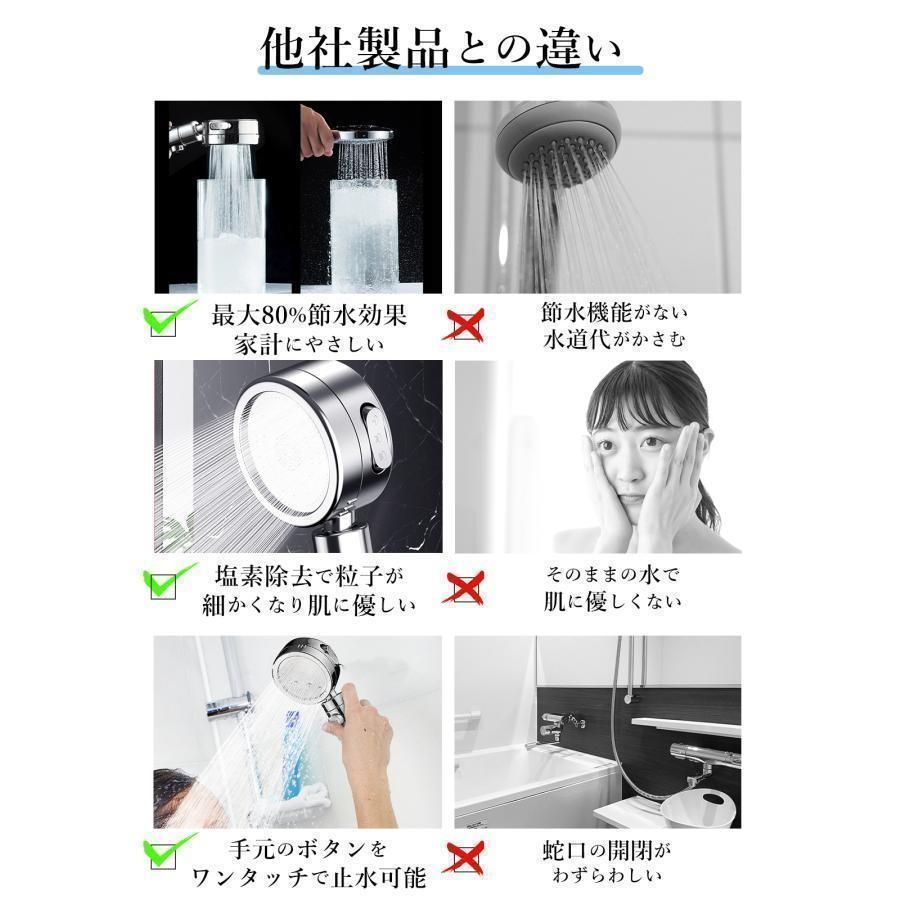 他社製品との違い

最大80%節水効果
家計にやさしい

節水機能がない
水道代がかさむ

塩素除去で粒子が
細かくなり肌に優しい

そのままの水で
肌に優しくない

手元のボタンを
ワンタッチで止水可能

蛇口の開閉が
わずらわしい