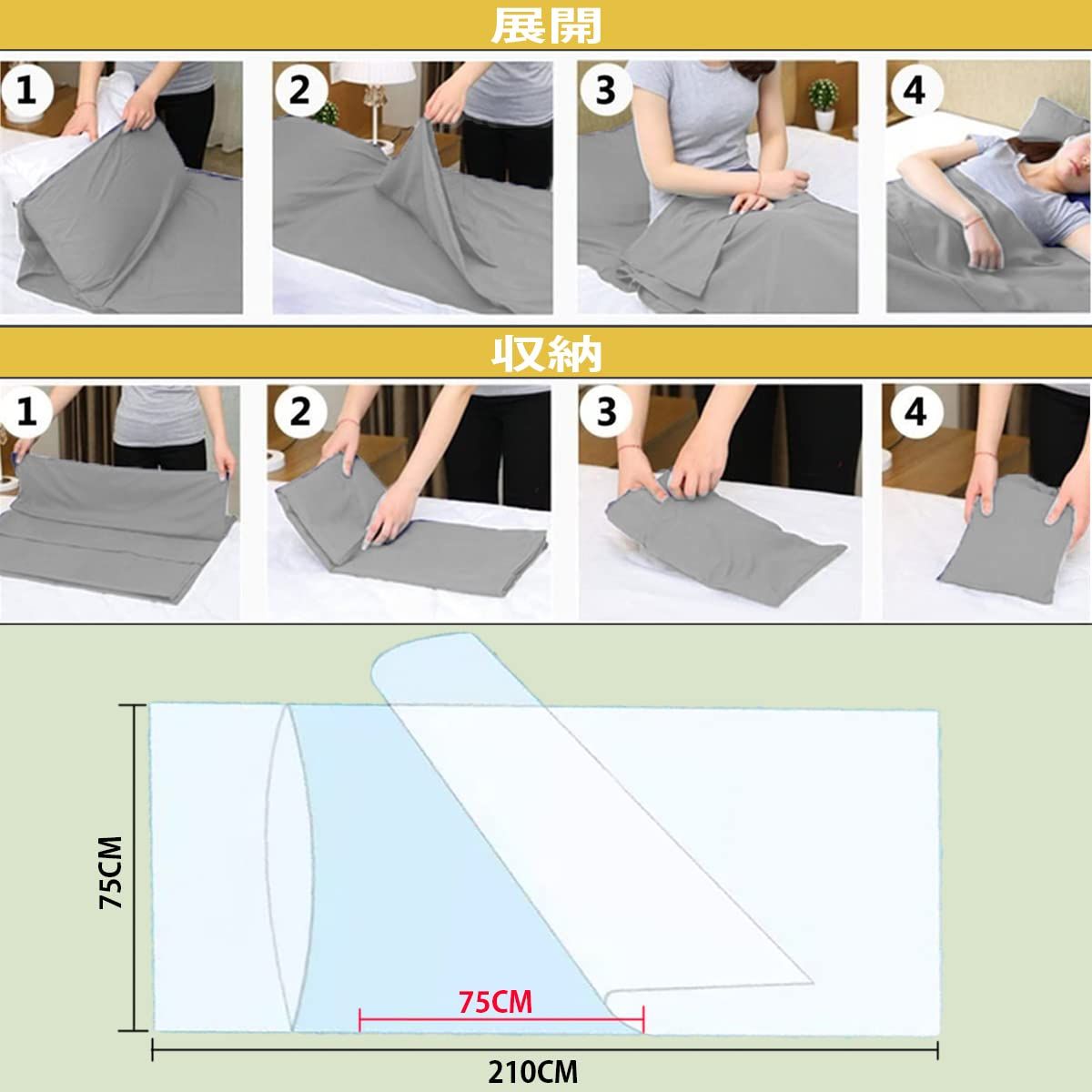 展開

1
2
3
4

収納

1
2
3
4

75CM
75CM
210CM