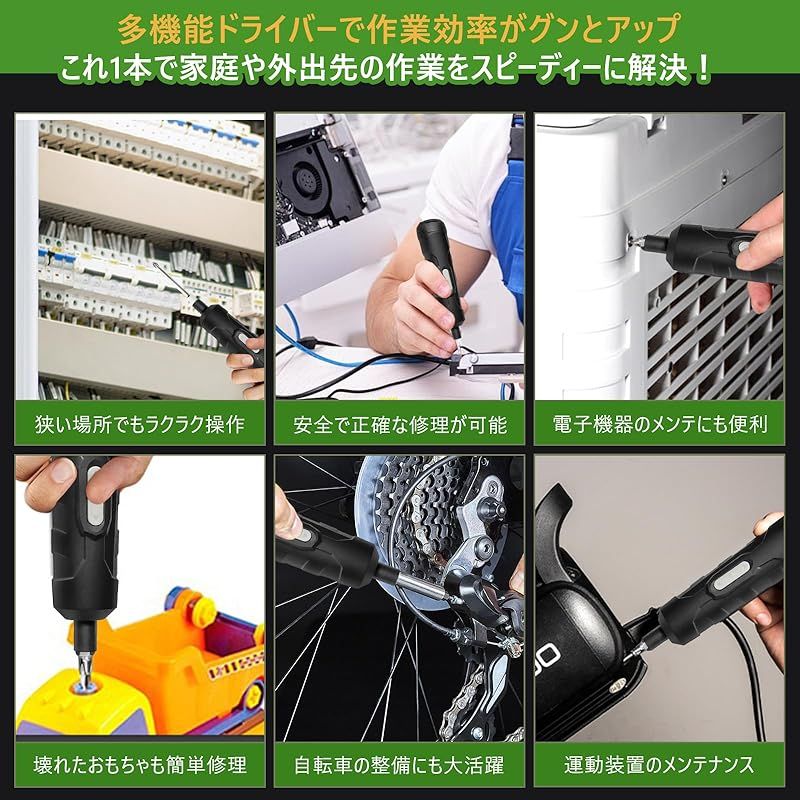 多機能ドライバーで作業効率がグンとアップ
これ1本で家庭や外出先の作業をスピーディーに解決！

狭い場所でもラクラク操作

安全で正確な修理が可能

電子機器のメンテにも便利

壊れたおもちゃも簡単修理

自転車の整備にも大活躍

運動装置のメンテナンス