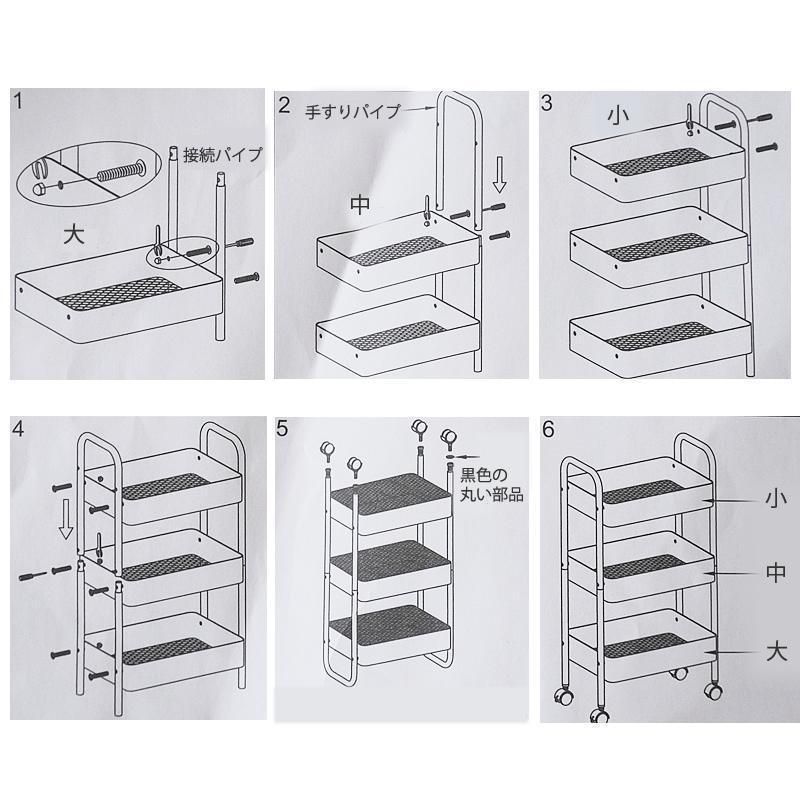 1
接続パイプ
大

2
手すりパイプ
中

3
小

4

5
黒色の丸い部品

6
小
中
大