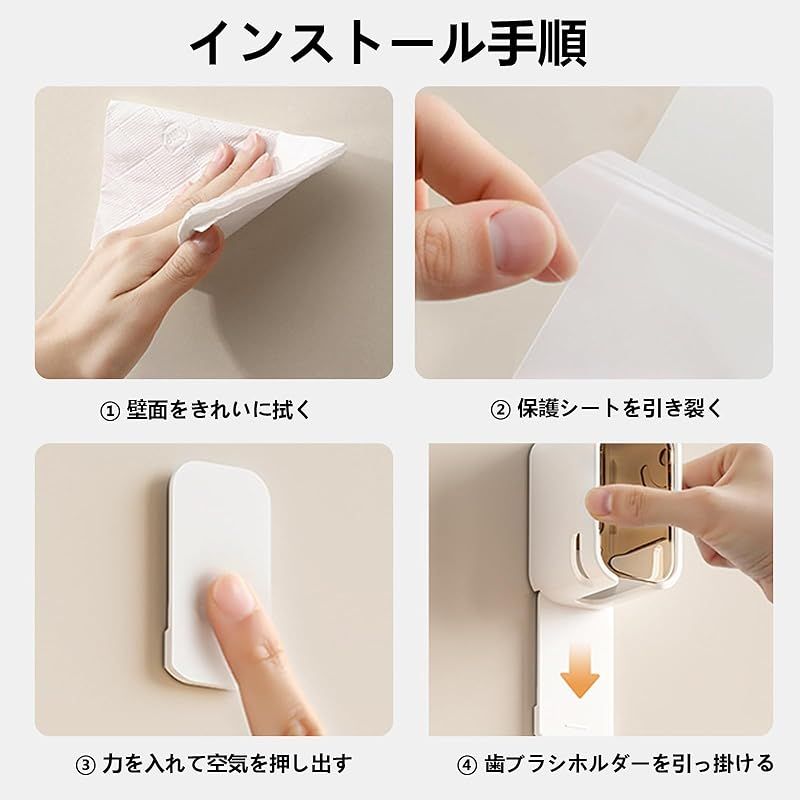 インストール手順

① 壁面をきれいに拭く

② 保護シートを引き裂く

③ 力を入れて空気を押し出す

④ 歯ブラシホルダーを引っ掛ける