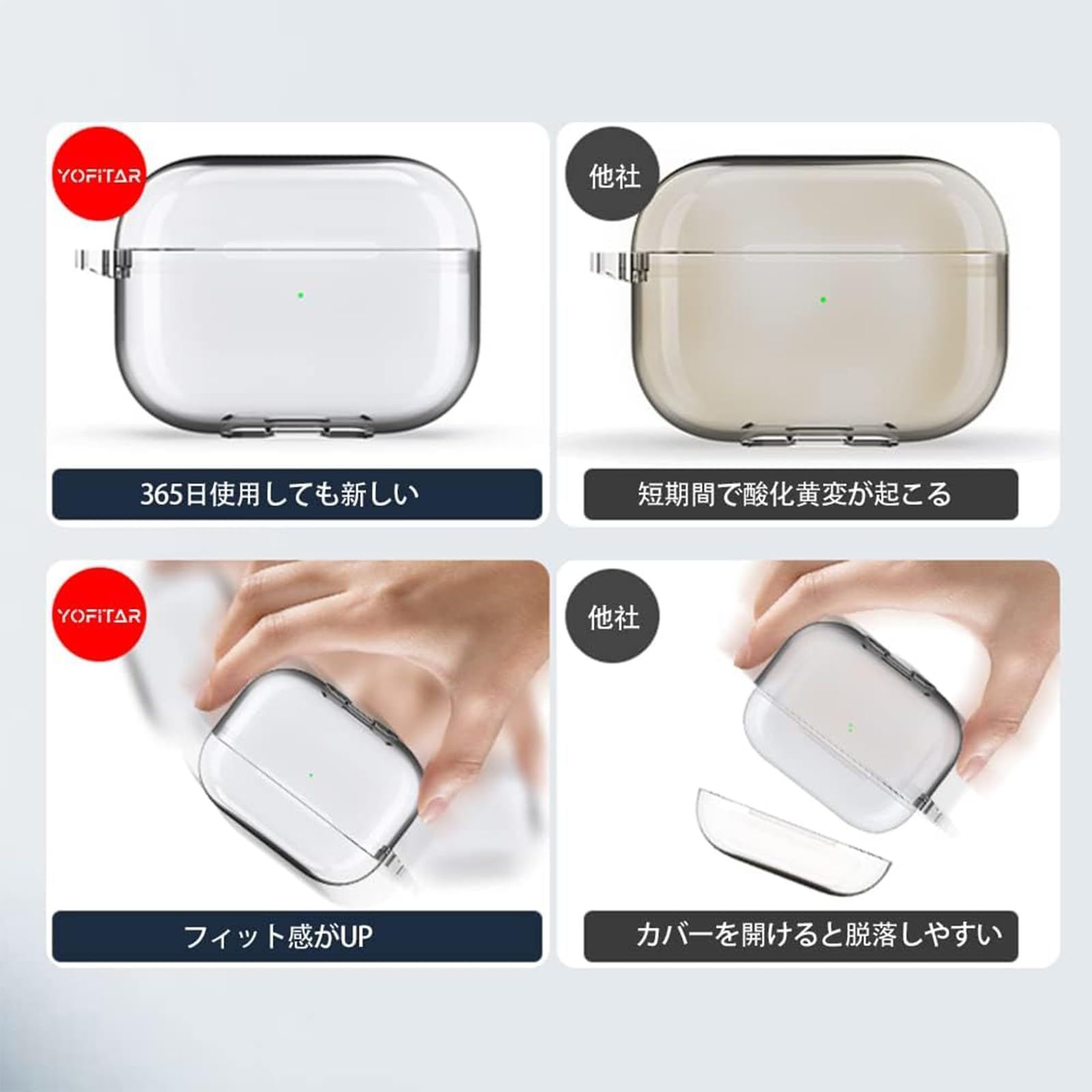 YOFITAR

365日使用しても新しい

他社

短期間で酸化黄変が起こる

YOFITAR

フィット感がUP

他社

カバーを開けると脱落しやすい