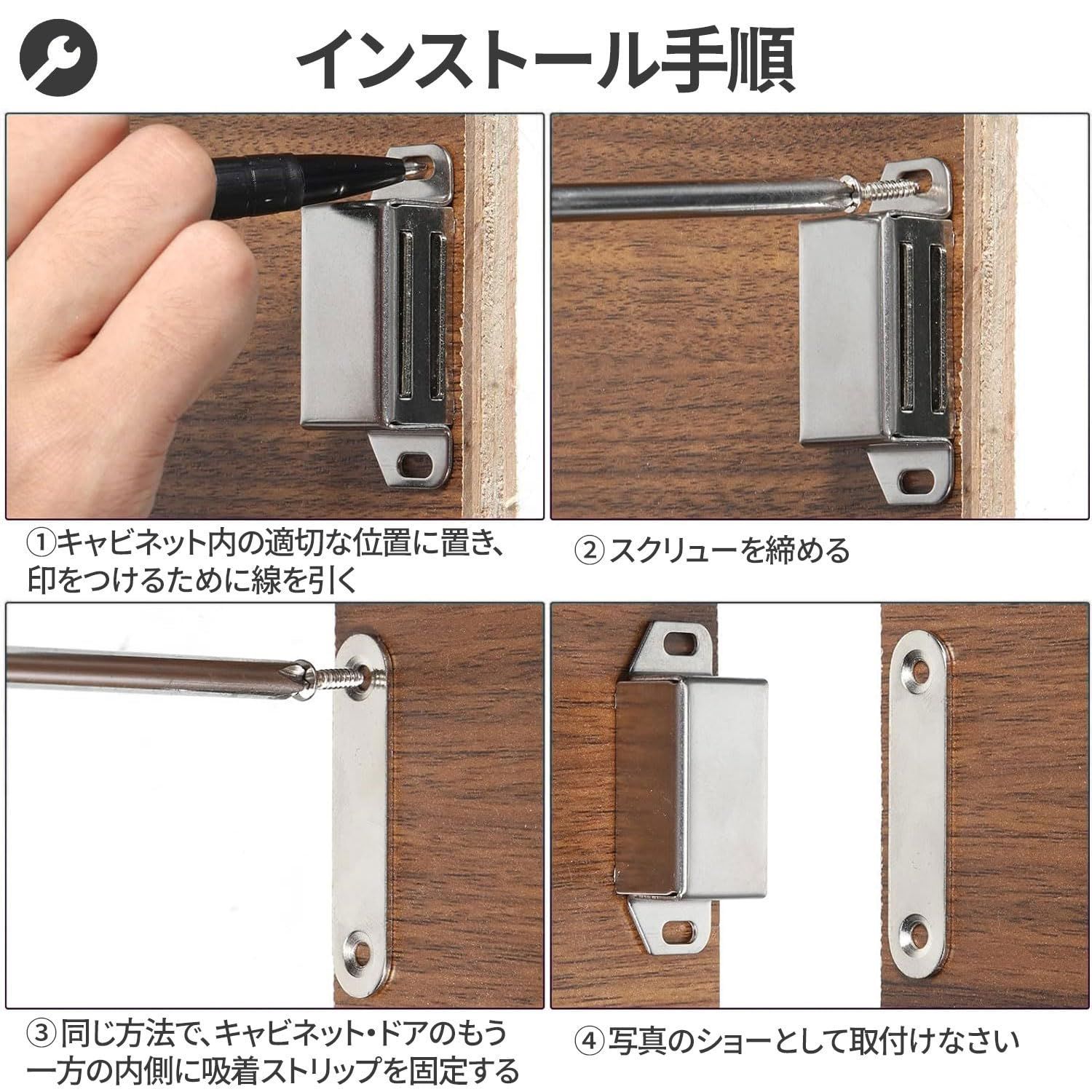 インストール手順

①キャビネット内の適切な位置に置き、印をつけるために線を引く

② スクリューを締める

③ 同じ方法で、キャビネット・ドアのもう一方の内側に吸着ストリップを固定する

④ 写真のショーとして取付けなさい