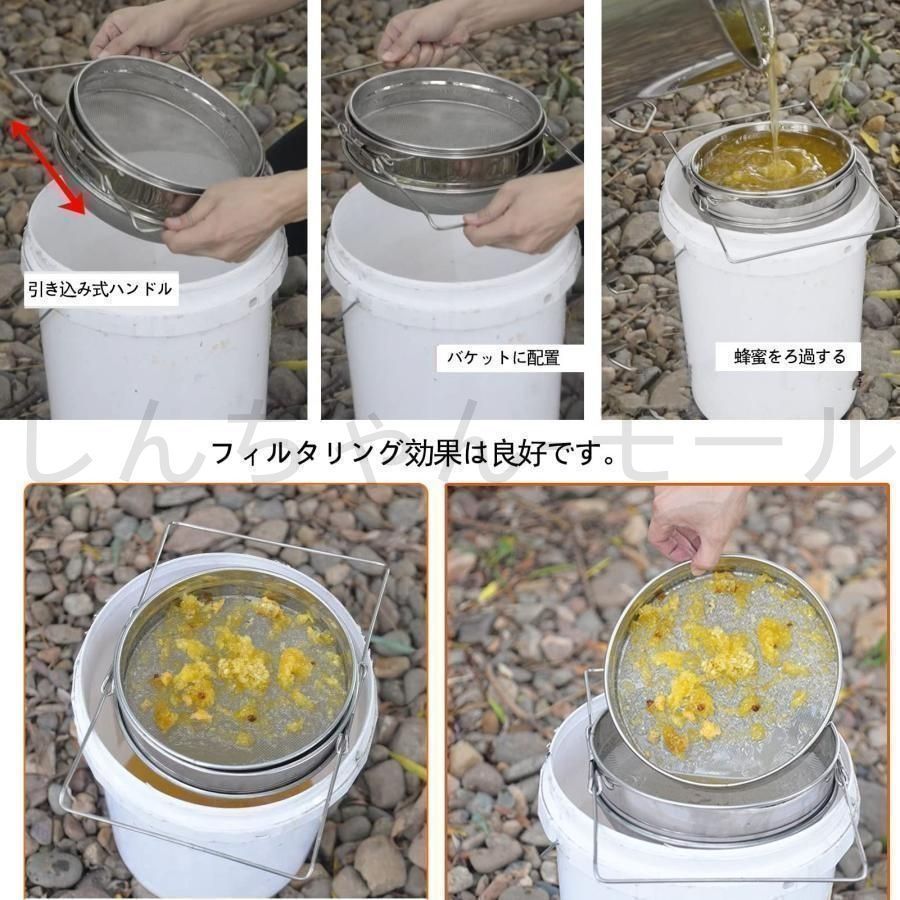 引き込み式ハンドル

バケットに配置

蜂蜜をろ過する

しんちゃんモール

フィルタリング効果は良好です。