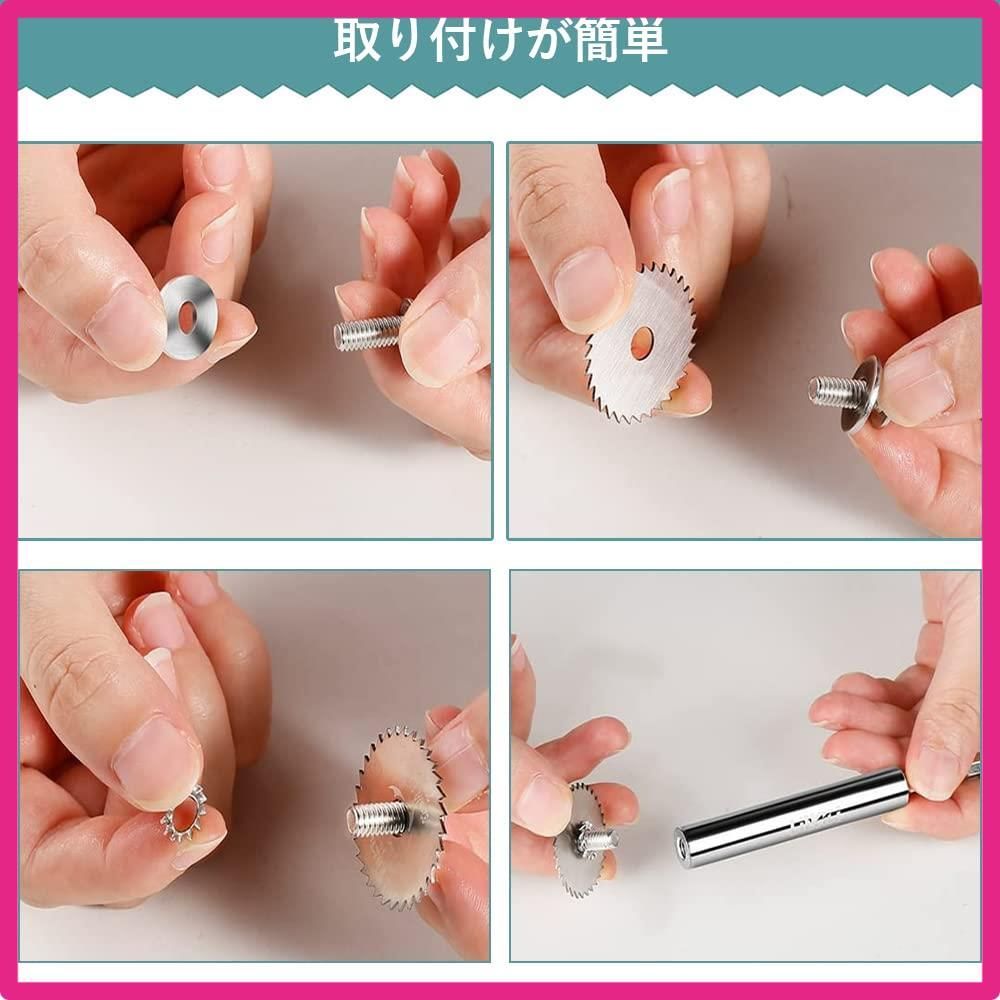 取り付けが簡単