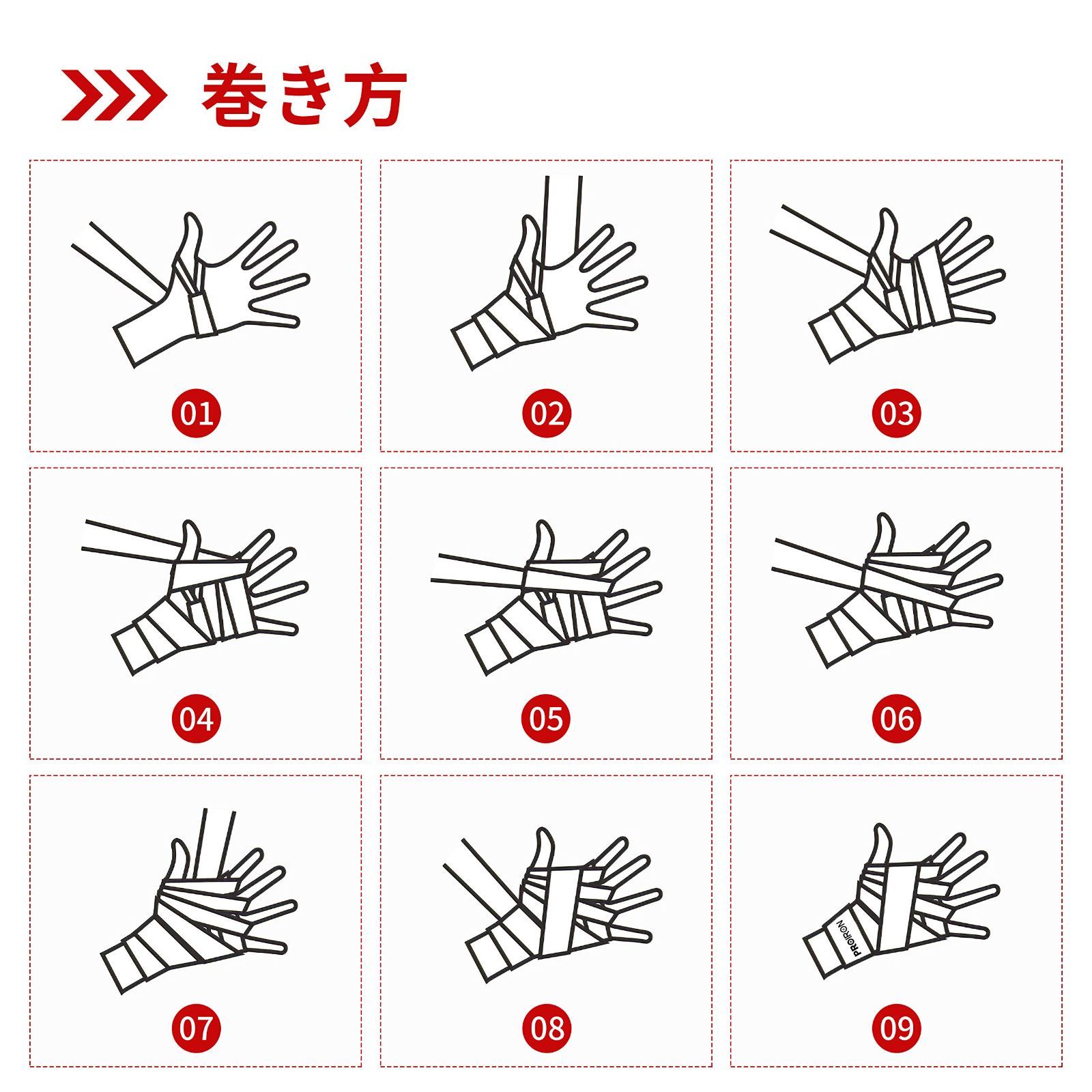 巻き方

01

02

03

04

05

06

07

08

PROIRON

09