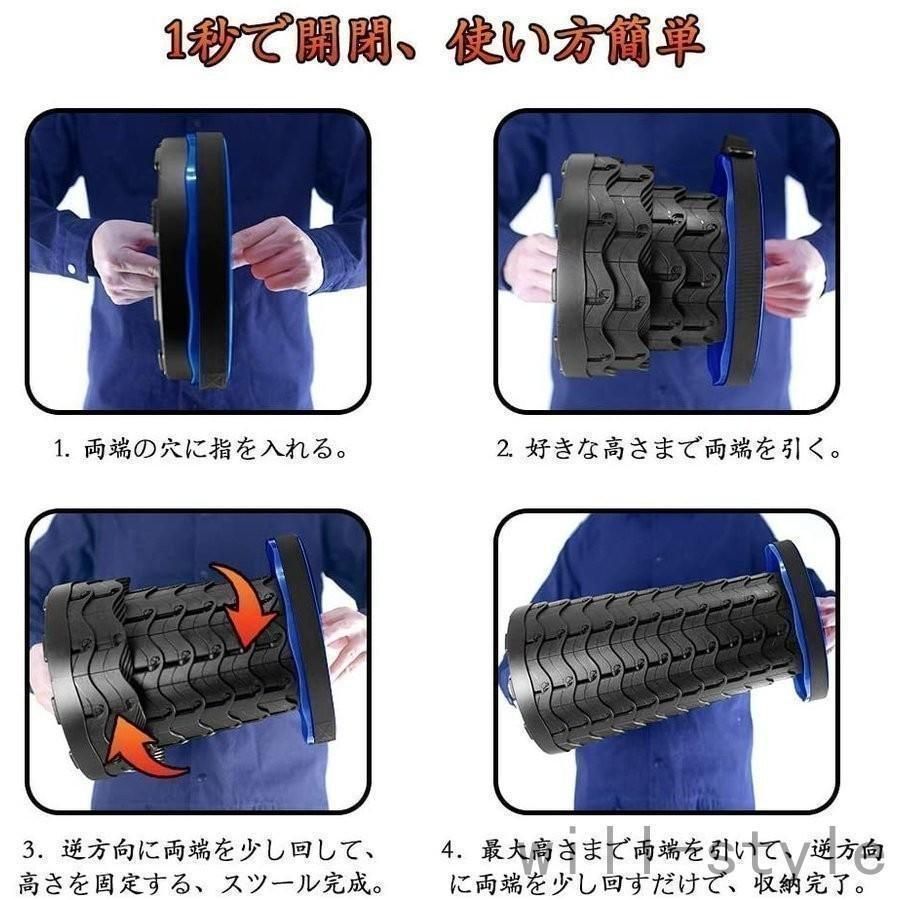 1秒で開閉、使い方簡単

1. 両端の穴に指を入れる。

2. 好きな高さまで両端を引く。

3. 逆方向に両端を少し回して、高さを固定する、スツール完成。

4. 最大高さまで両端を引いて、逆方向に両端を少し回すだけで、収納完了。

will style