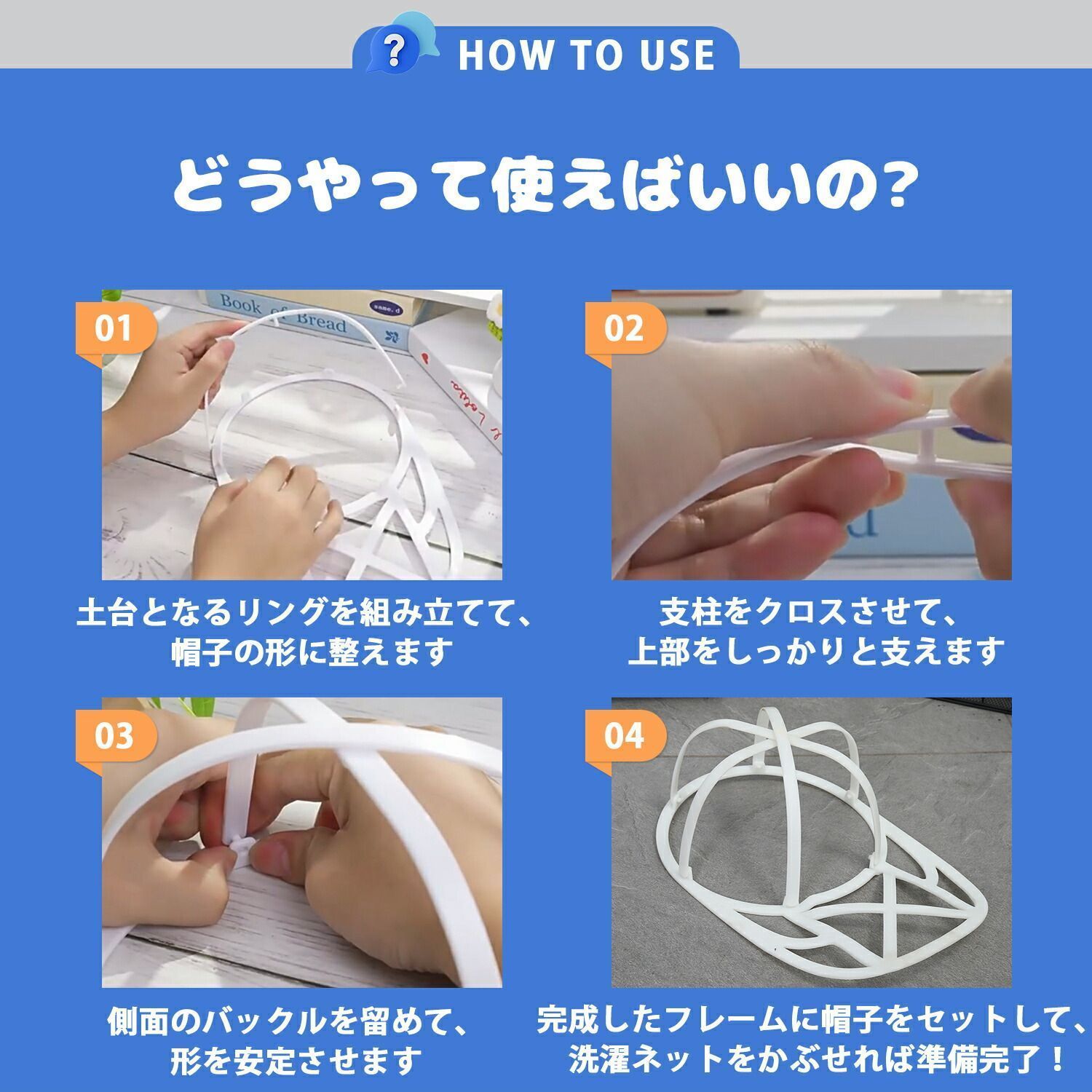 ?

HOW TO USE

どうやって使えばいいの?

01

Book of Bread

土台となるリングを組み立てて、帽子の形に整えます

02

支柱をクロスさせて、上部をしっかりと支えます

03

側面のバックルを留めて、形を安定させます

04

完成したフレームに帽子をセットして、洗濯ネットをかぶせれば準備完了！