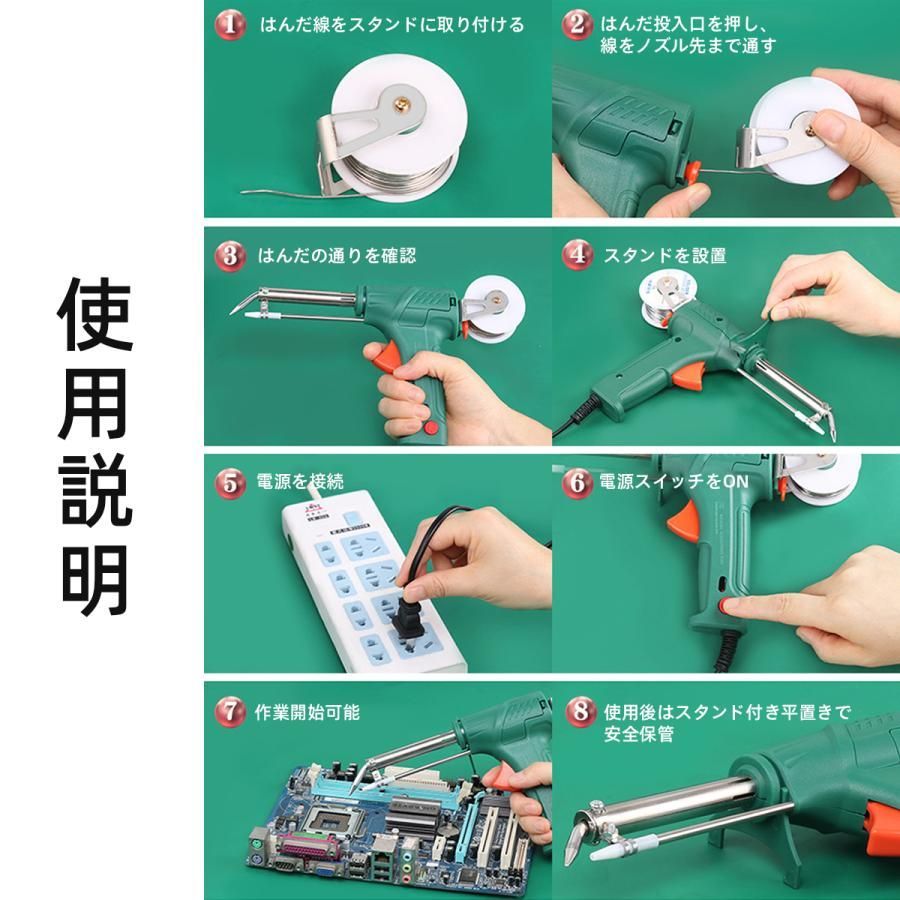 使用説明

1 はんだ線をスタンドに取り付ける

2 はんだ投入口を押し、線をノズル先まで通す

3 はんだの通りを確認

4 スタンドを設置

5 電源を接続

6 電源スイッチをON

7 作業開始可能

8 使用後はスタンド付き平置きで安全保管