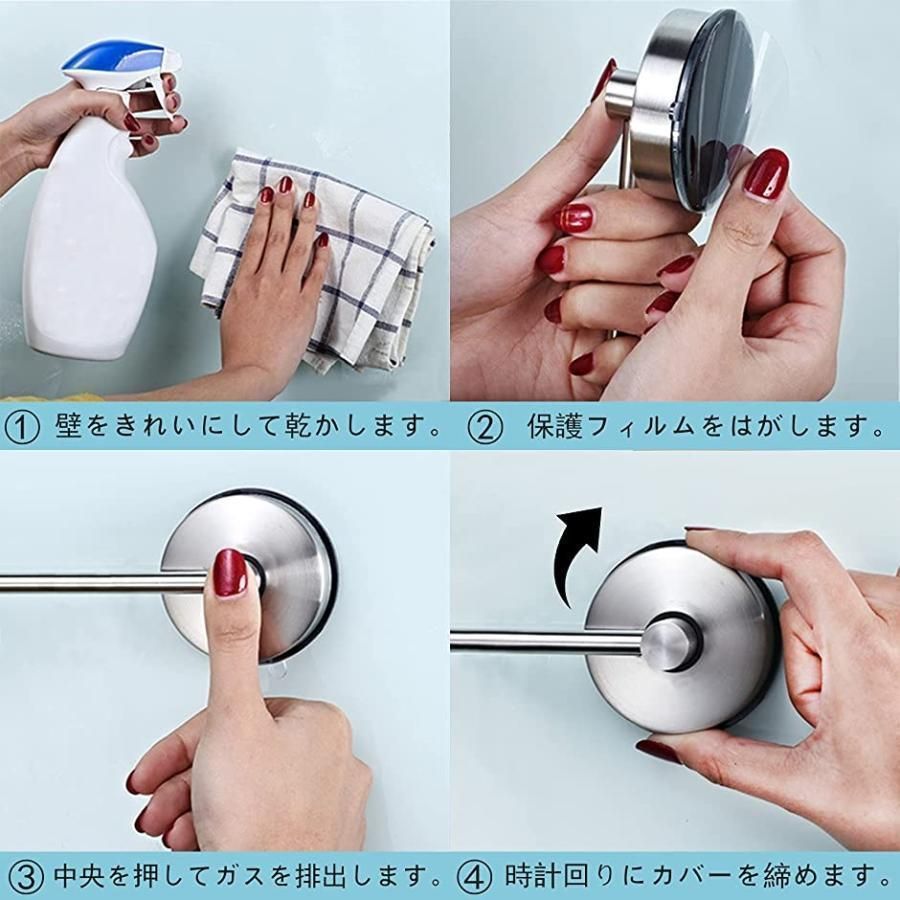 ① 壁をきれいにして乾かします。

② 保護フィルムをはがします。

③ 中央を押してガスを排出します。

④ 時計回りにカバーを締めます。