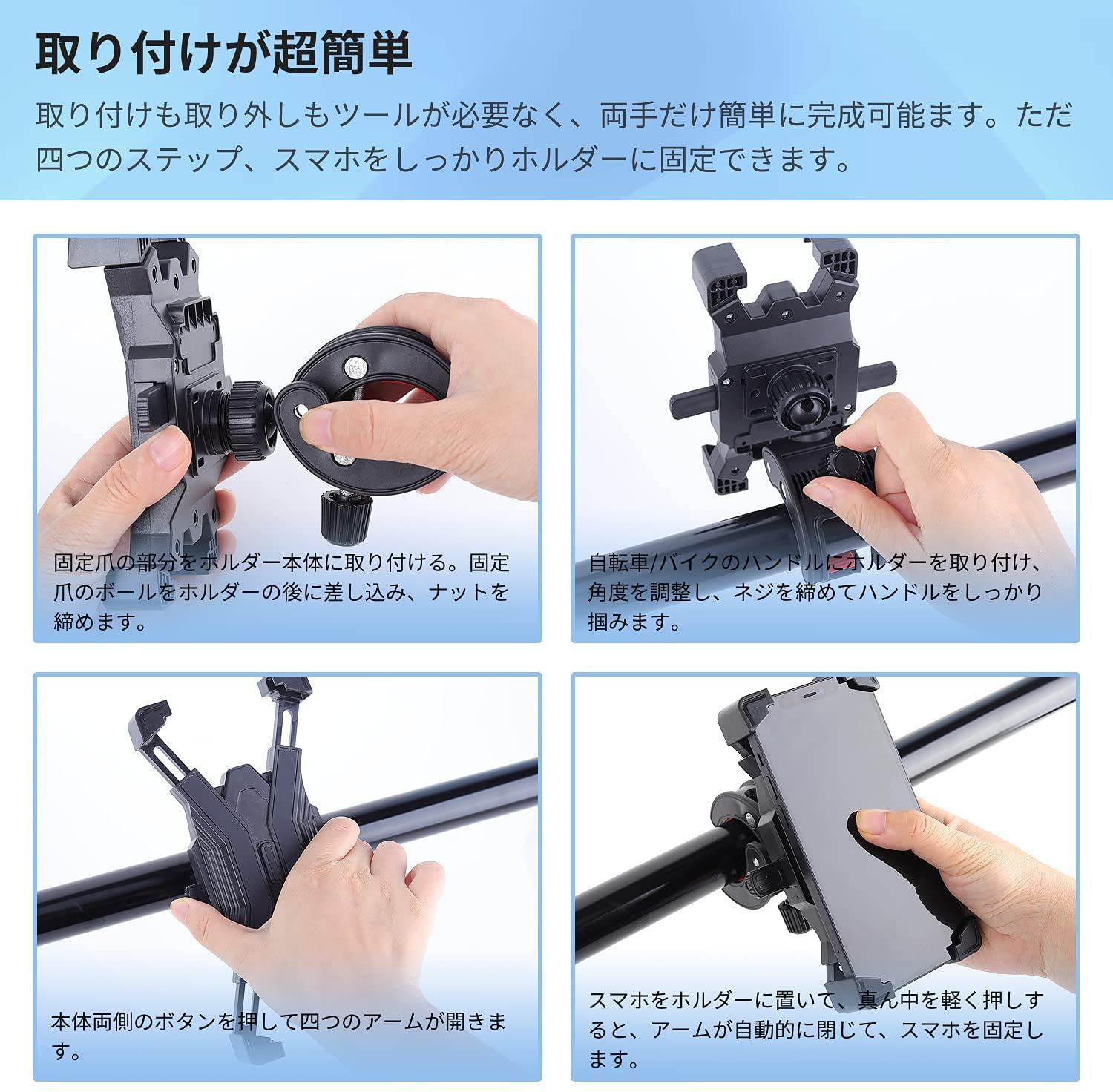 取り付けが超簡単

取り付けも取り外しもツールが必要なく、両手だけ簡単に完成可能ます。ただ四つのステップ、スマホをしっかりホルダーに固定できます。

固定爪の部分をホルダー本体に取り付ける。固定爪のボールをホルダーの後に差し込み、ナットを締めます。

自転車/バイクのハンドルにホルダーを取り付け、角度を調整し、ネジを締めてハンドルをしっかり掴みます。

本体両側のボタンを押して四つのアームが開きます。

スマホをホルダーに置いて、真ん中を軽く押しすると、アームが自動的に閉じて、スマホを固定します。