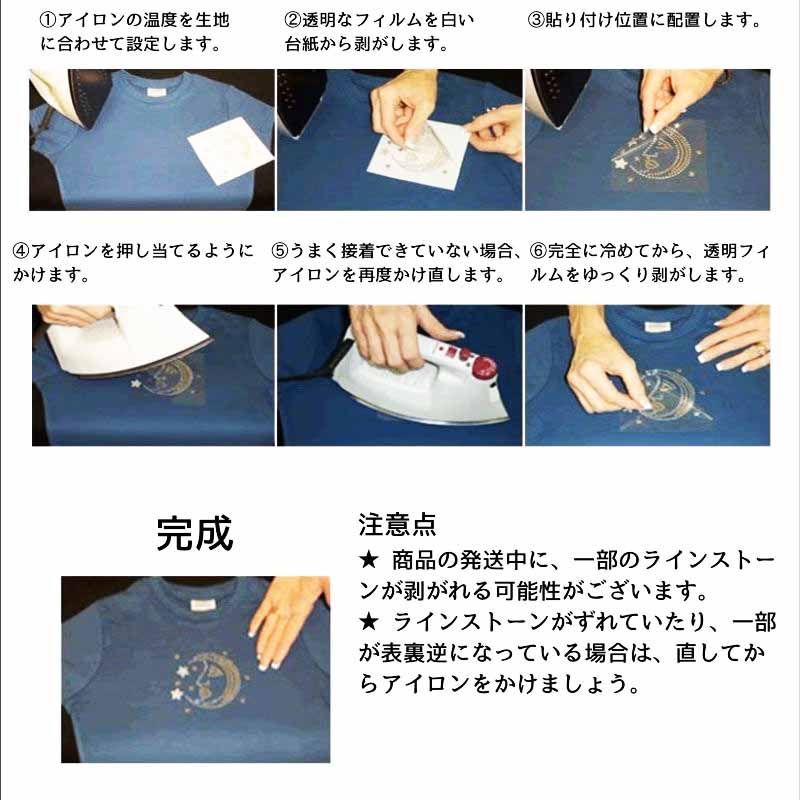 ①アイロンの温度を生地に合わせて設定します。

②透明なフィルムを白い台紙から剥がします。

③貼り付け位置に配置します。

④アイロンを押し当てるようにかけます。

⑤うまく接着できていない場合、アイロンを再度かけ直します。

⑥完全に冷めてから、透明フィルムをゆっくり剥がします。

完成

注意点
★ 商品の発送中に、一部のラインストーンが剥がれる可能性がございます。
★ ラインストーンがずれていたり、一部が表裏逆になっている場合は、直してからアイロンをかけましょう。