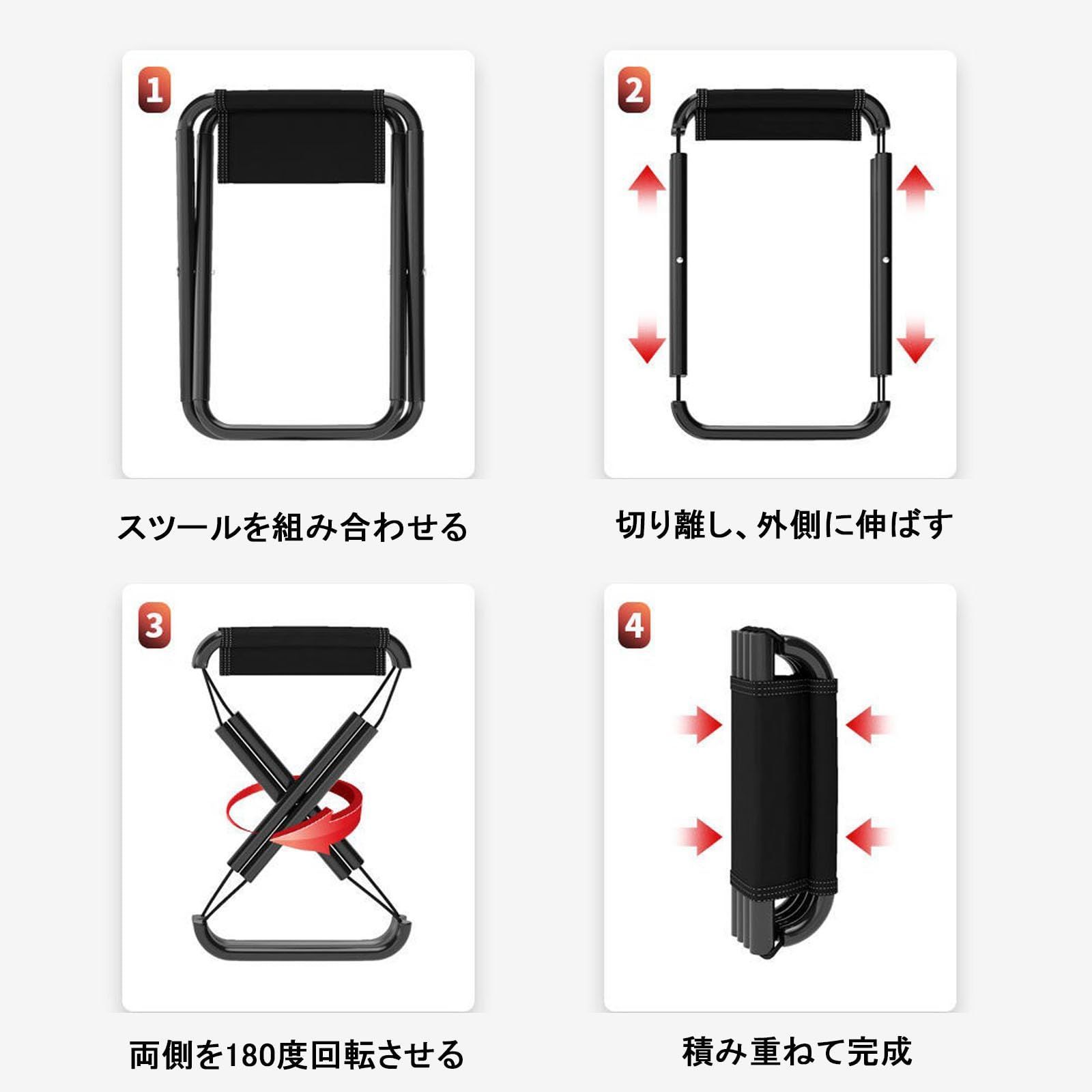 1

スツールを組み合わせる

2

切り離し、外側に伸ばす

3

両側を180度回転させる

4

積み重ねて完成