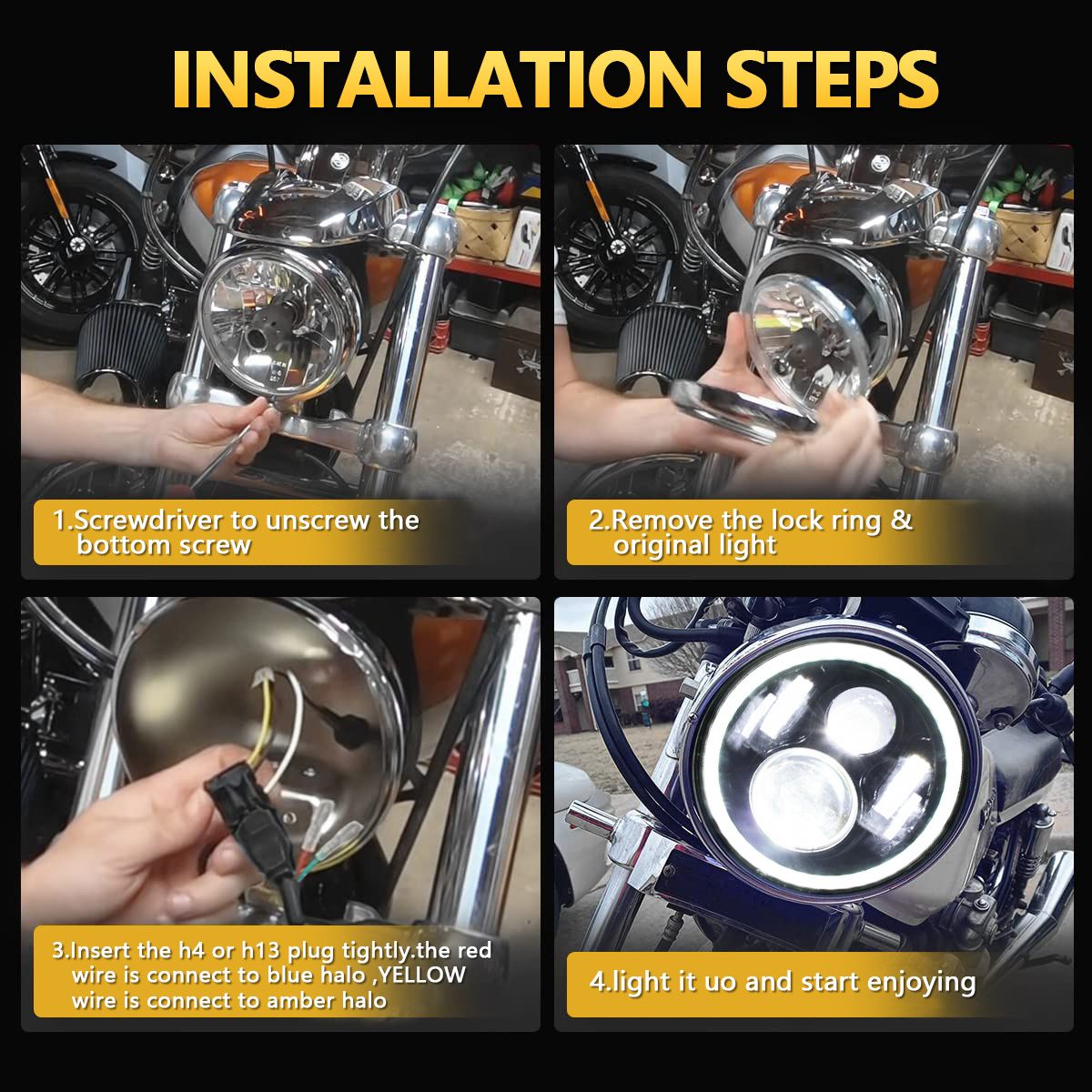 INSTALLATION STEPS

1.Screwdriver to unscrew the bottom screw

2.Remove the lock ring & original light

3.Insert the h4 or h13 plug tightly.the red wire is connect to blue halo ,YELLOW wire is connect to amber halo

4.light it uo and start enjoying