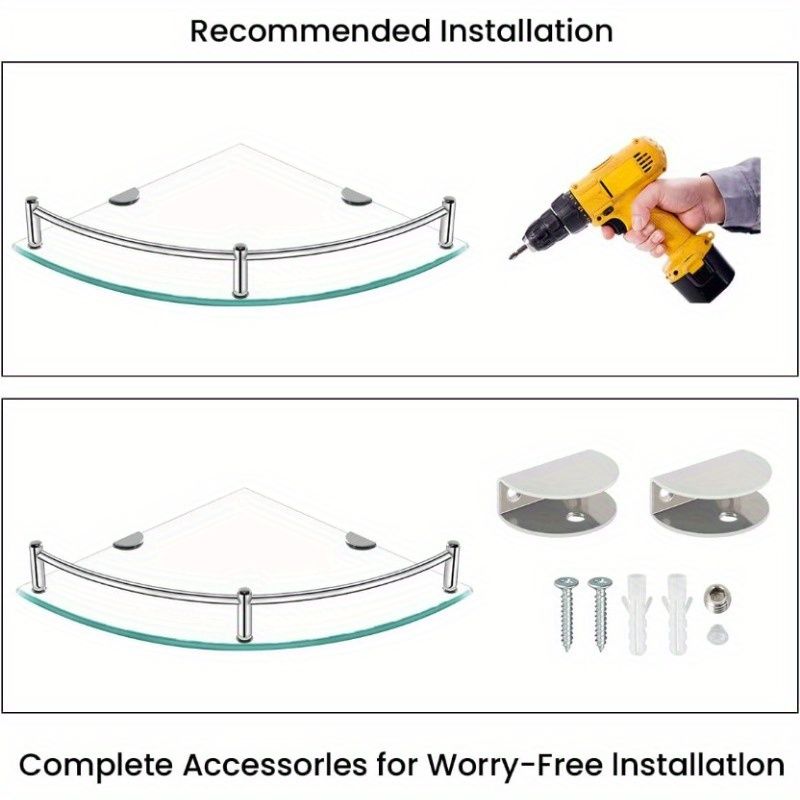 Recommended Installation

Complete Accessories for Worry-Free Installation