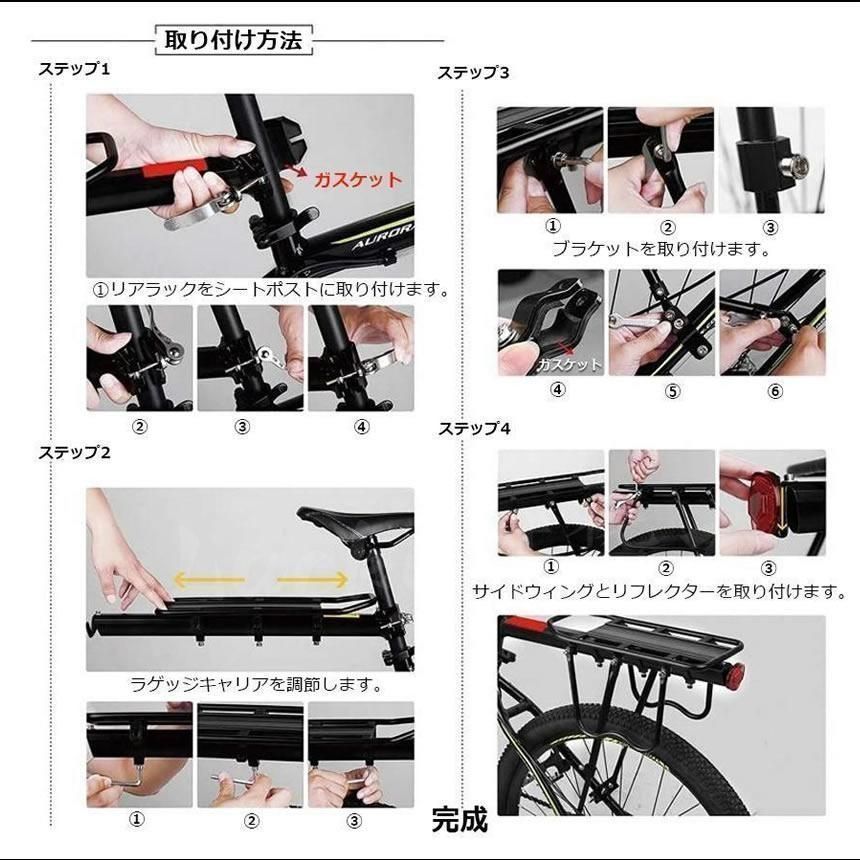 取り付け方法

ステップ1

ガスケット

AURORA

①リアラックをシートポストに取り付けます。

②　③　④

ステップ2

ラゲッジキャリアを調節します。

①　②　③

ステップ3

①　②　③

ブラケットを取り付けます。

ガスケット

④　⑤　⑥

ステップ4

①　②　③

サイドウィングとリフレクターを取り付けます。

完成