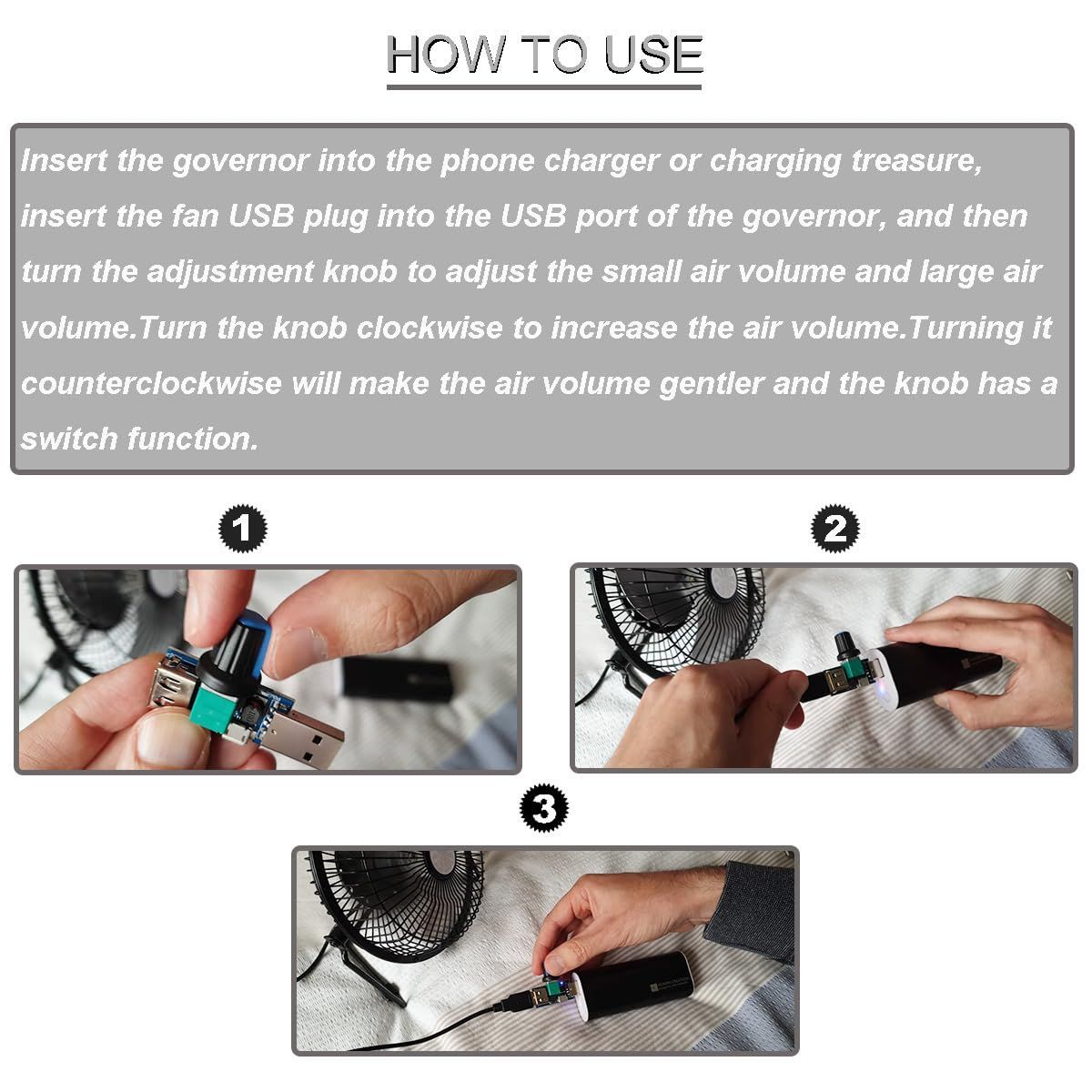 HOW TO USE

Insert the governor into the phone charger or charging treasure, insert the fan USB plug into the USB port of the governor, and then turn the adjustment knob to adjust the small air volume and large air volume.Turn the knob clockwise to increase the air volume.Turning it counterclockwise will make the air volume gentler and the knob has a switch function.

1

2

3