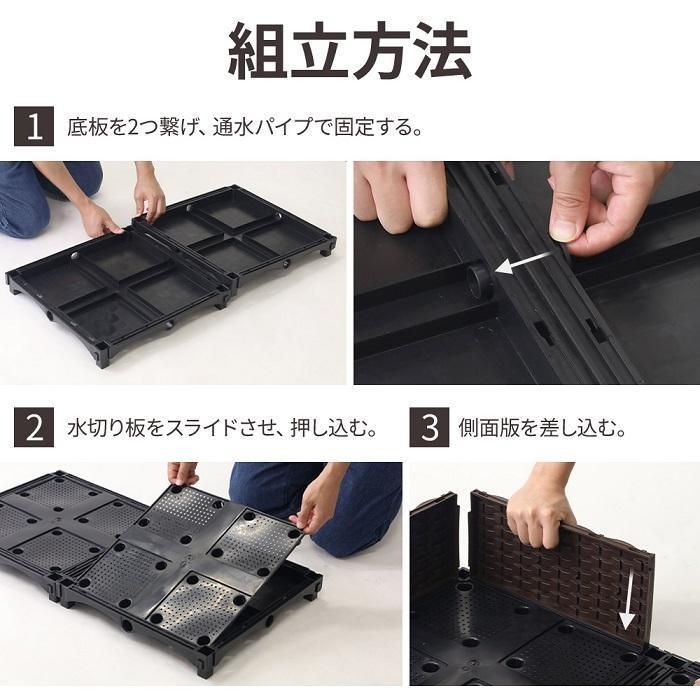 組立方法

1 底板を2つ繋げ、通水パイプで固定する。

2 水切り板をスライドさせ、押し込む。

3 側面版を差し込む。