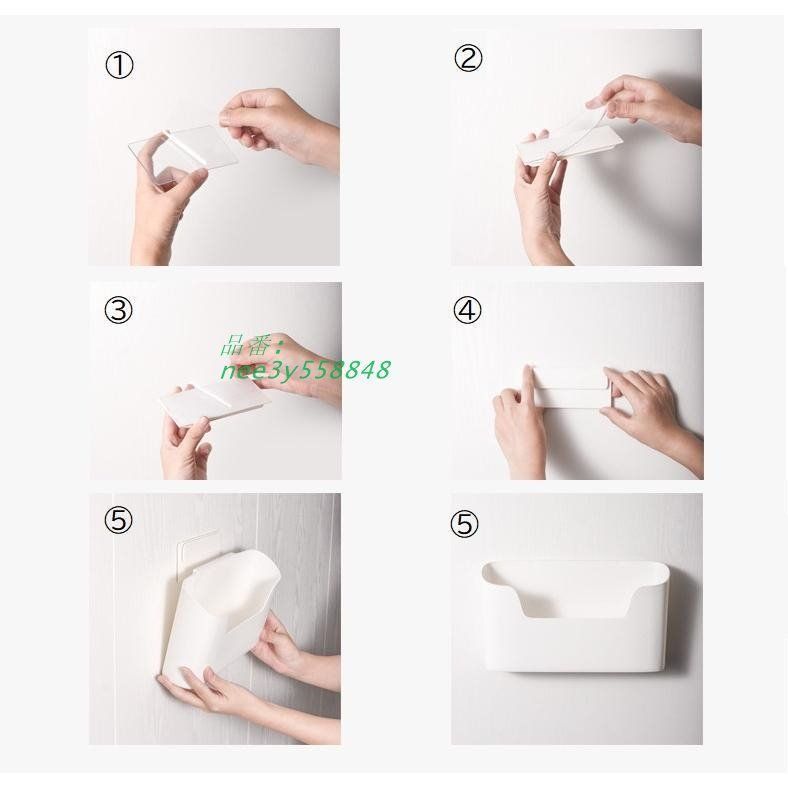 ①

②

③

品番：
nee3y558848

④

⑤

⑤