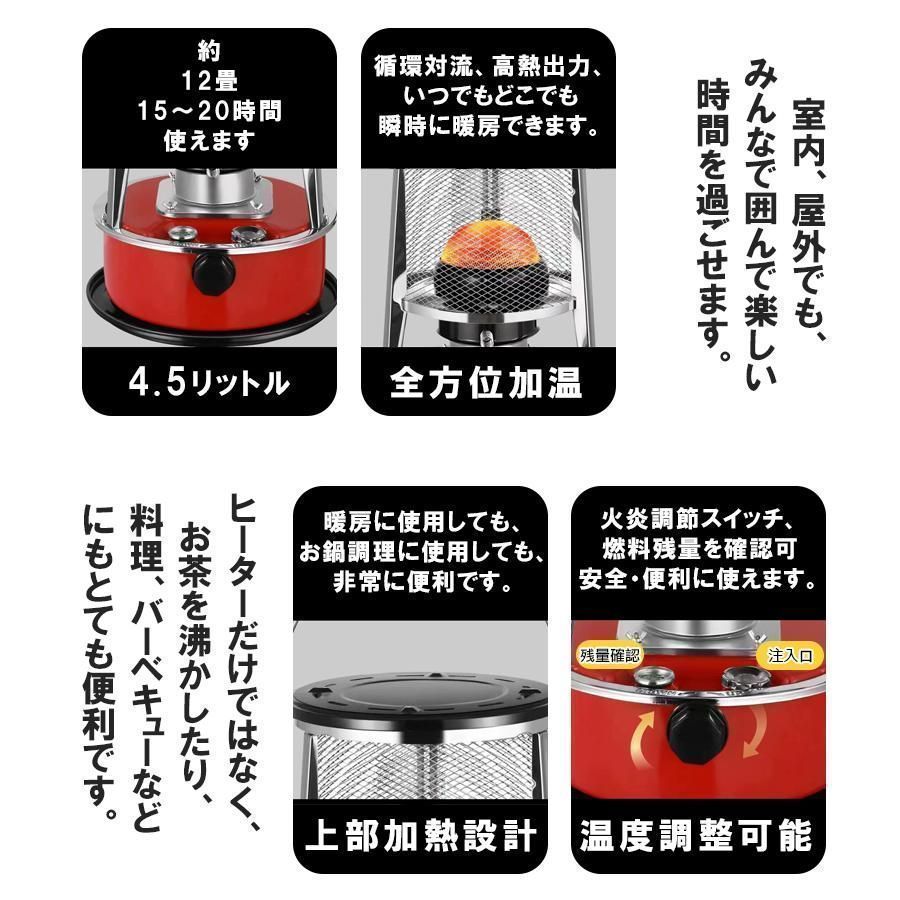 約
12畳
15～20時間
使えます

4.5リットル

循環対流、高熱出力、
いつでもどこでも
瞬時に暖房できます。

全方位加温

室内、屋外でも、
みんなで囲んで楽しい
時間を過ごせます。

ヒーターだけではなく、
お茶を沸かしたり、
料理、バーベキューなど
にもとても便利です。

暖房に使用しても、
お鍋調理に使用しても、
非常に便利です。

上部加熱設計

火炎調節スイッチ、
燃料残量を確認可
安全・便利に使えます。

残量確認

注入口

温度調整可能