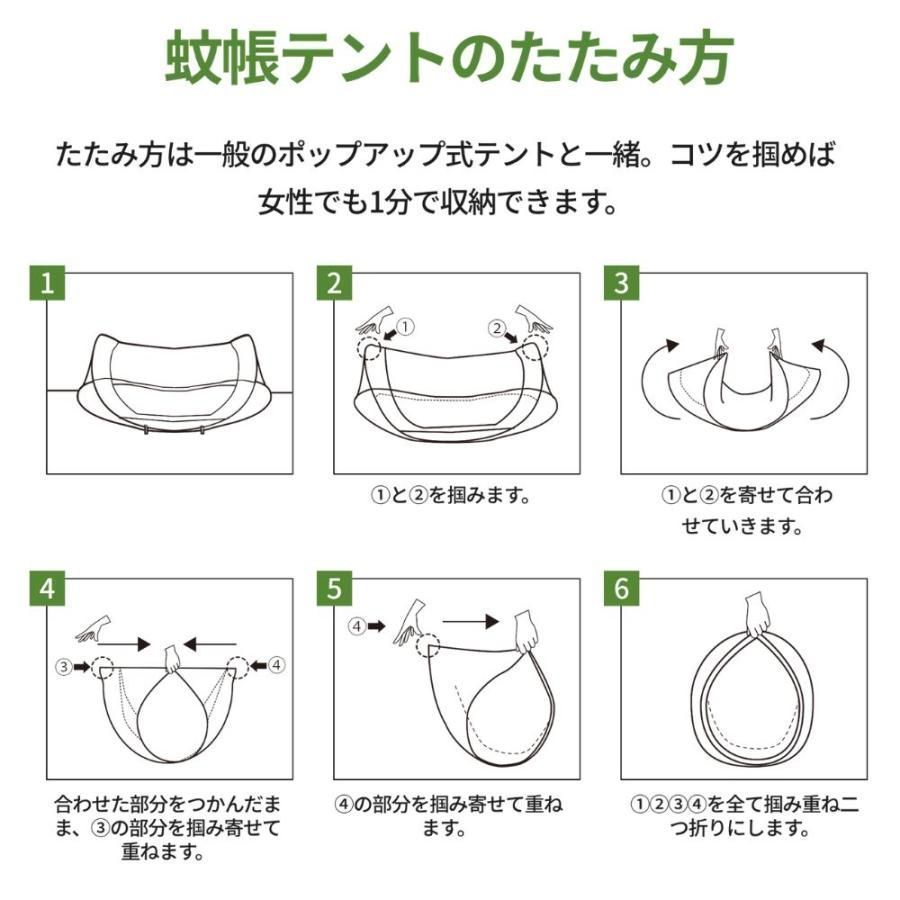 蚊帳テントのたたみ方

たたみ方は一般のポップアップ式テントと一緒。コツを掴めば女性でも1分で収納できます。

1

2

①

②

①と②を掴みます。

3

①と②を寄せて合わせていきます。

4

③

④

合わせた部分をつかんだまま、③の部分を掴み寄せて重ねます。

5

④

④の部分を掴み寄せて重ねます。

6

①②③④を全て掴み重ね二つ折りにします。