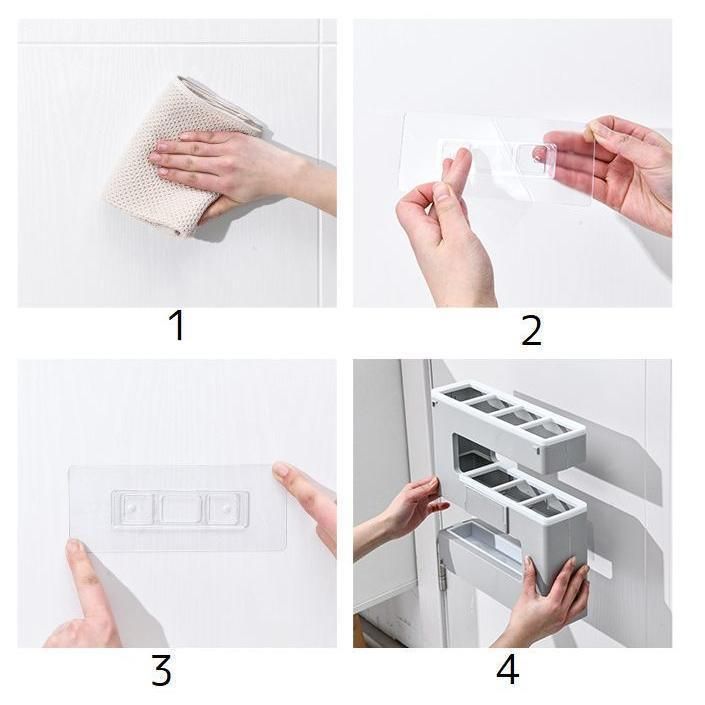 1

2

3

4