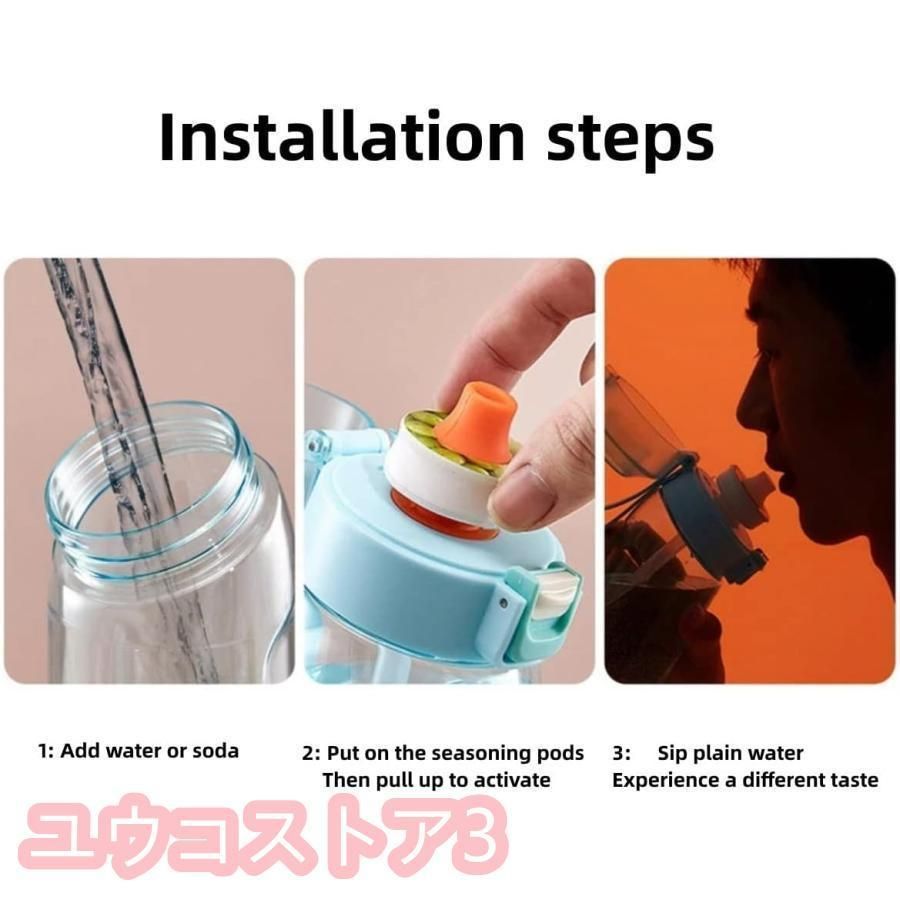 Installation steps

1: Add water or soda

2: Put on the seasoning pods Then pull up to activate

3: Sip plain water Experience a different taste

ユウコストア3