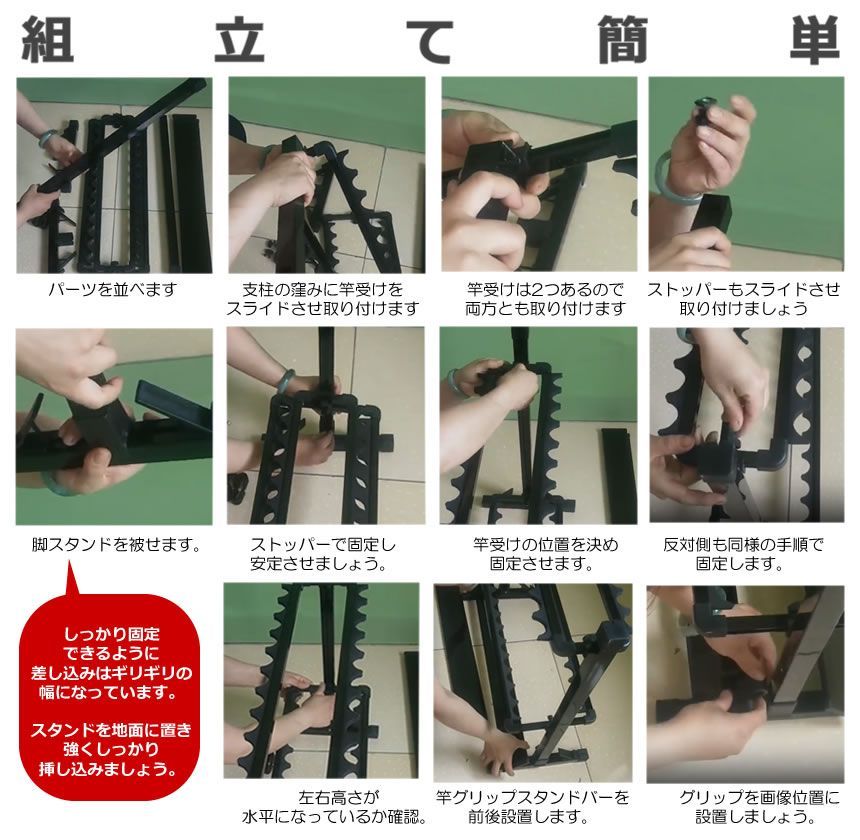 組立て簡単

パーツを並べます

支柱の窪みに竿受けをスライドさせ取り付けます

竿受けは2つあるので両方とも取り付けます

ストッパーもスライドさせ取り付けましょう

脚スタンドを被せます。

ストッパーで固定し安定させましょう。

竿受けの位置を決め固定させます。

反対側も同様の手順で固定します。

しっかり固定できるように差し込みはギリギリの幅になっています。

スタンドを地面に置き強くしっかり挿し込みましょう。

左右高さが水平になっているか確認。

竿グリップスタンドバーを前後設置します。

グリップを画像位置に設置しましょう。