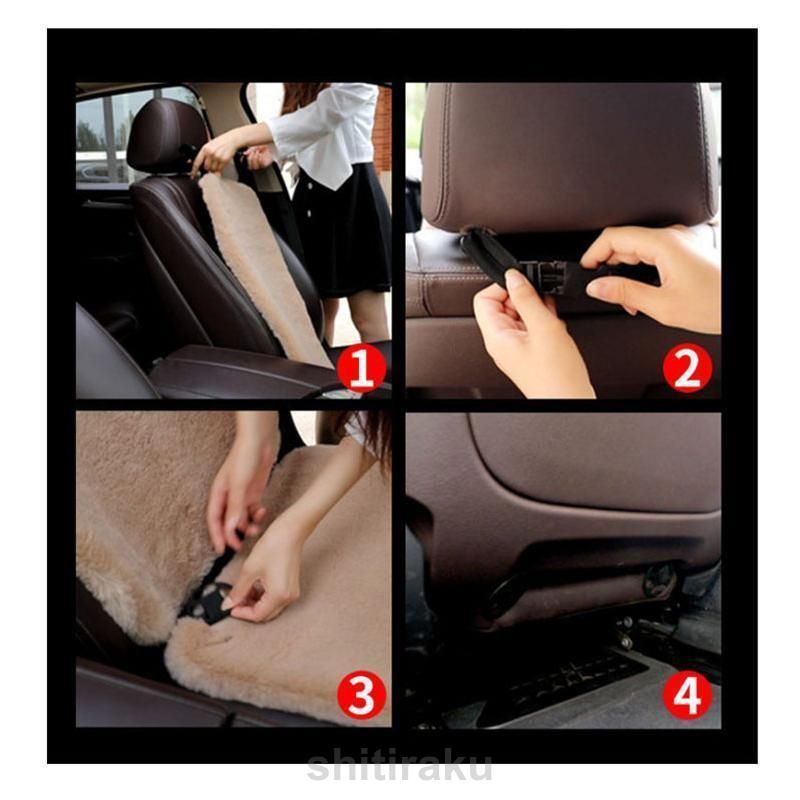 1

2

3

4

shitiraku