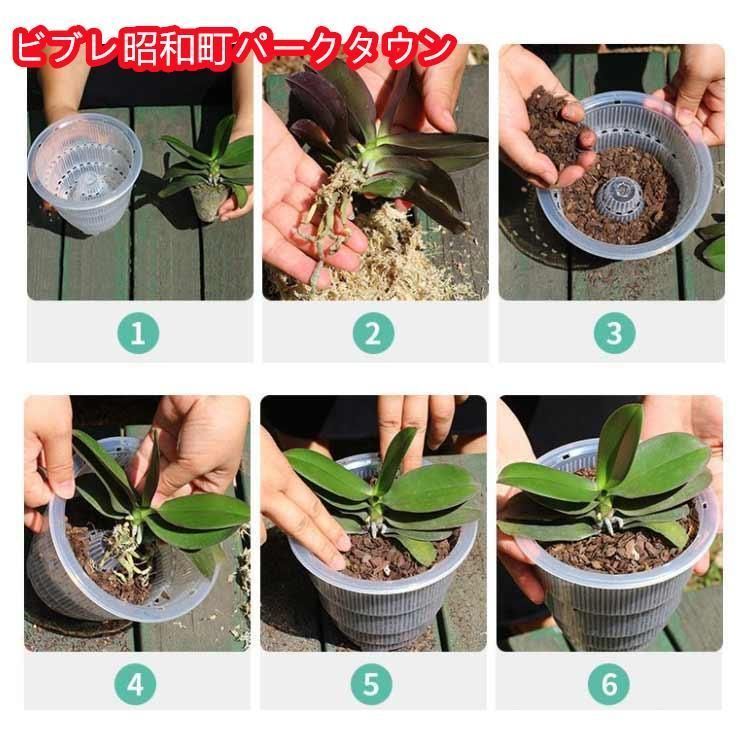 ビブレ昭和町パークタウン

1

2

3

4

5

6