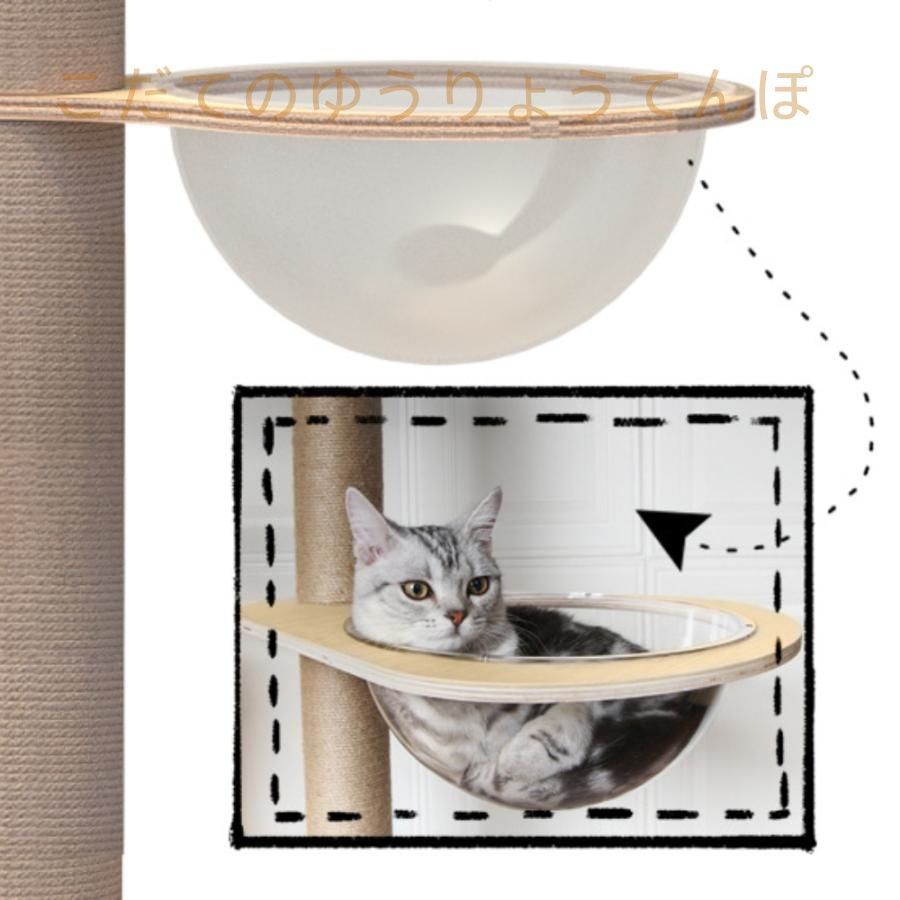 こだてのゆうりょうてんぽ