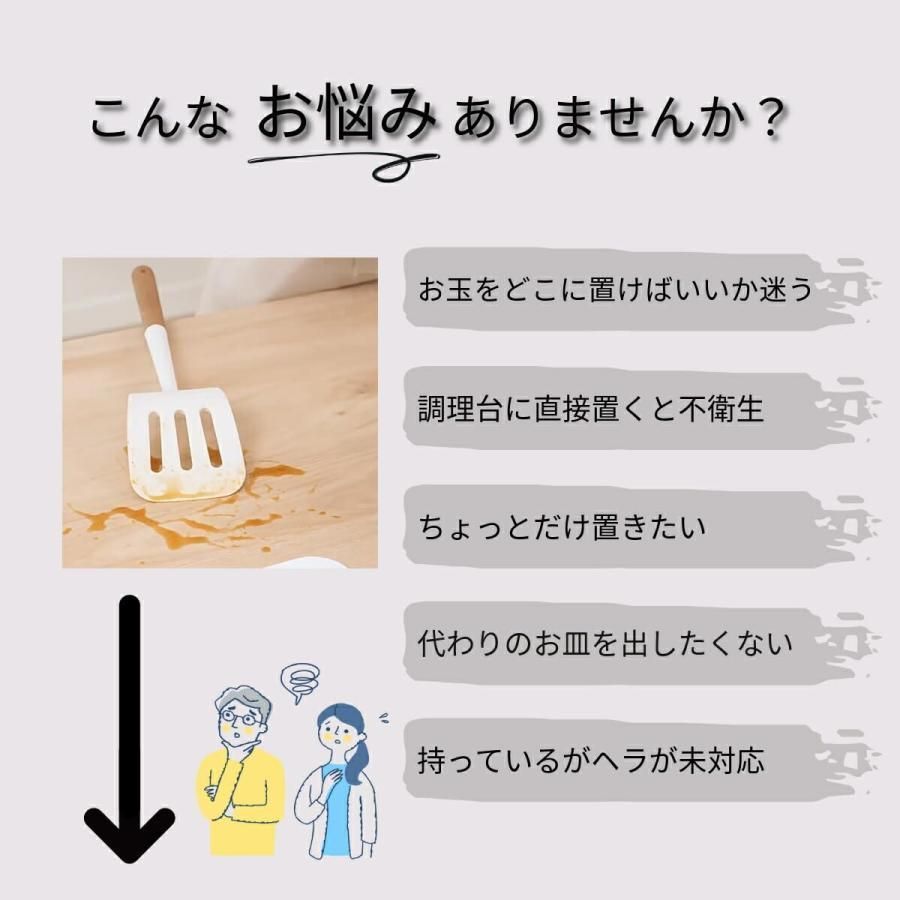 こんな お悩み ありませんか？

お玉をどこに置けばいいか迷う

調理台に直接置くと不衛生

ちょっとだけ置きたい

代わりのお皿を出したくない

持っているがヘラが未対応