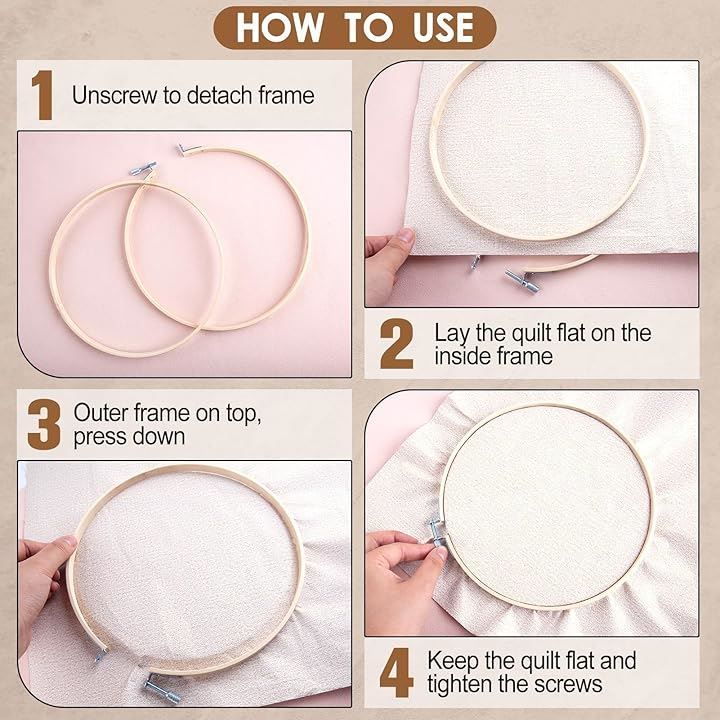 HOW TO USE

1 Unscrew to detach frame

2 Lay the quilt flat on the inside frame

3 Outer frame on top, press down

4 Keep the quilt flat and tighten the screws